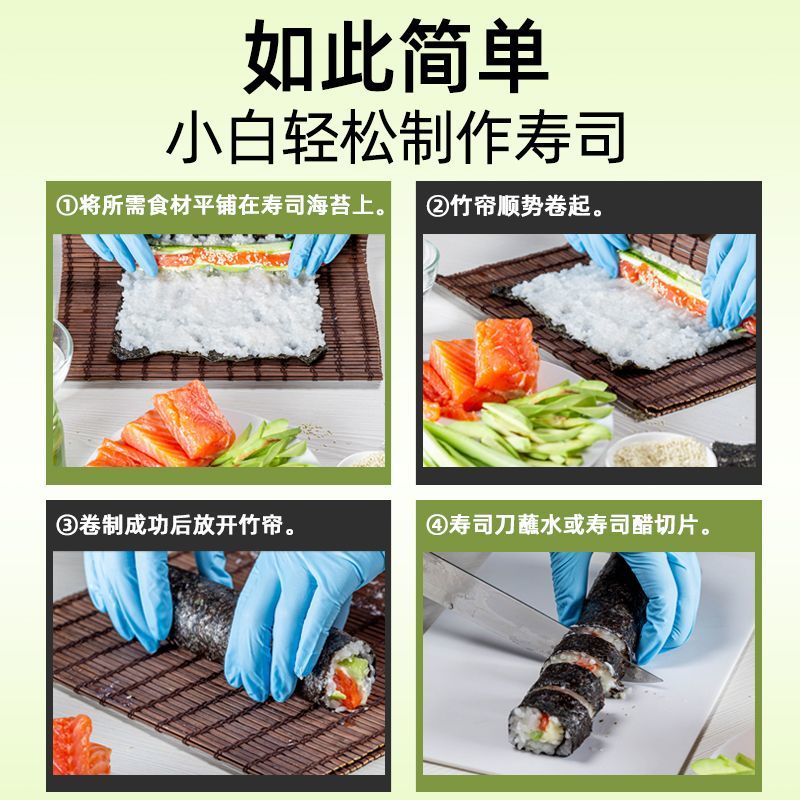 如此简单
小白轻松制作寿司

①将所需食材平铺在寿司海苔上。

②竹帘顺势卷起。

③卷制成功后放开竹帘。

④寿司刀蘸水或寿司醋切片。