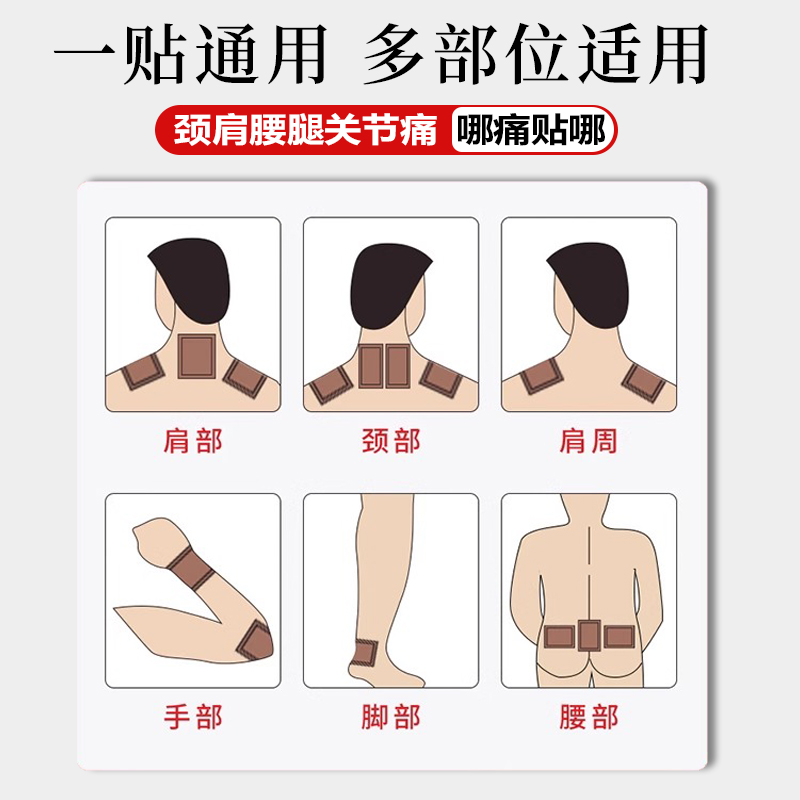 一贴通用 多部位适用

颈肩腰腿关节痛 哪痛贴哪

肩部

颈部

肩周

手部

脚部

腰部