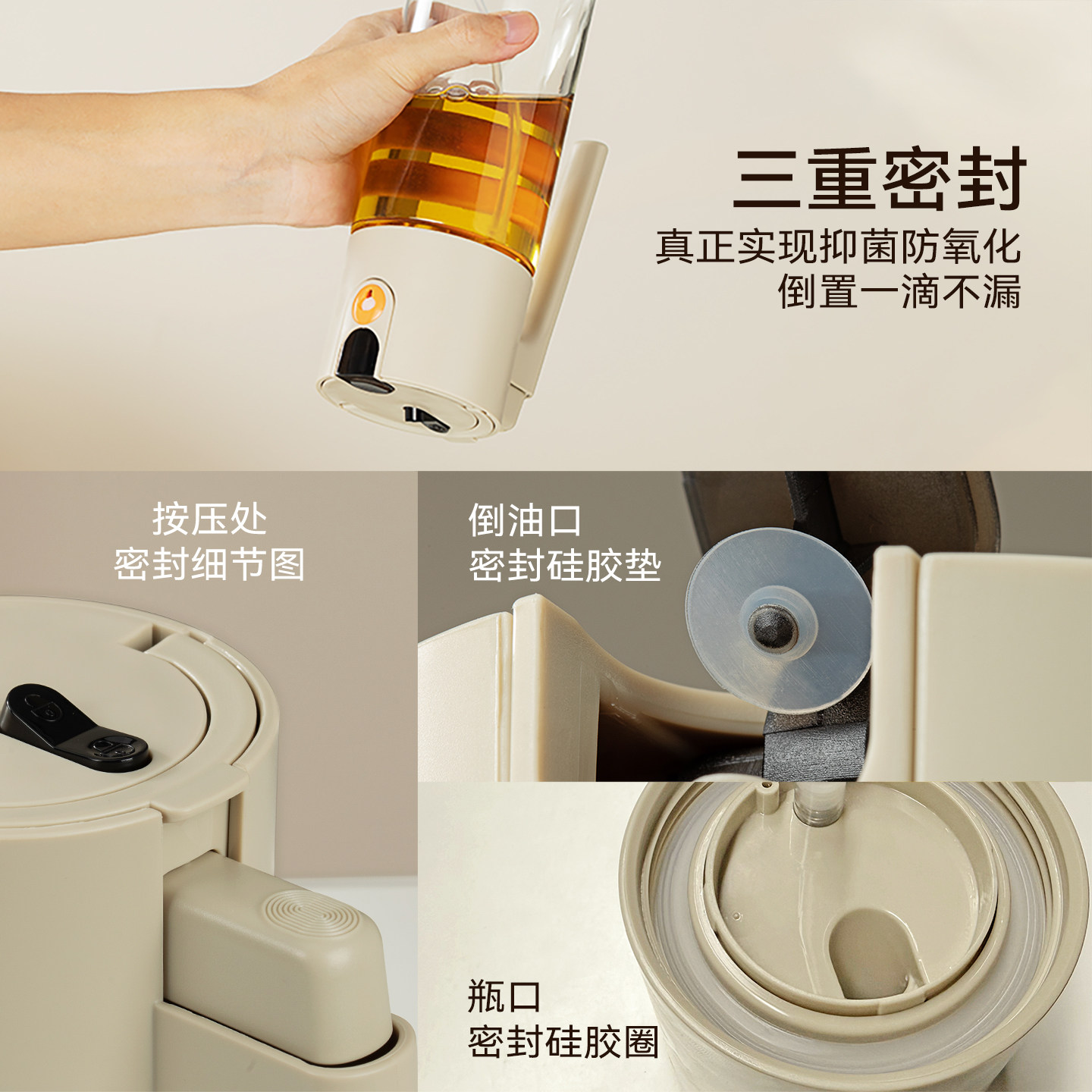 三重密封

真正实现抑菌防氧化
倒置一滴不漏

按压处
密封细节图

倒油口
密封硅胶垫

瓶口
密封硅胶圈