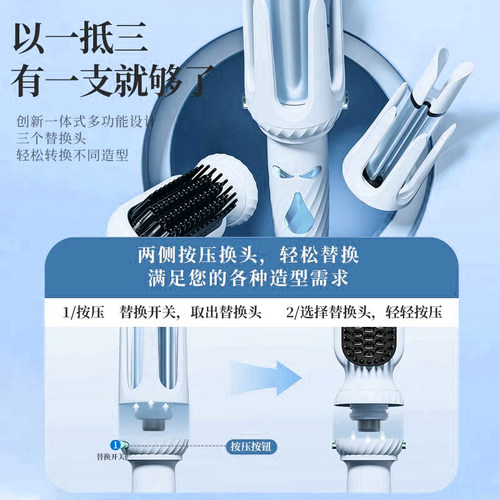 以一抵三
有一支就够了

创新一体式多功能设计
三个替换头
轻松转换不同造型

两侧按压换头，轻松替换
满足您的各种造型需求

1/按压　替换开关，取出替换头　　2/选择替换头，轻轻按压

1
替换开关

按压按钮