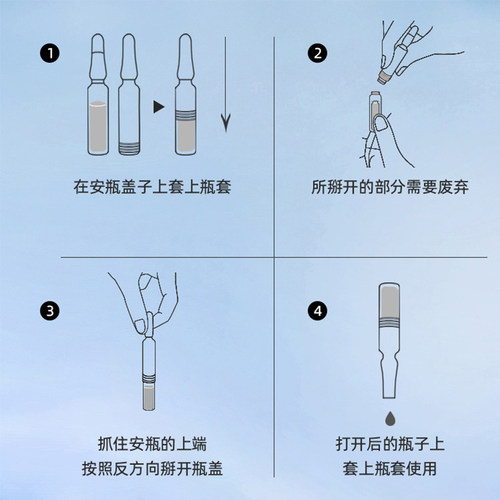 1
在安瓶盖子上套上瓶套

2
所掰开的部分需要废弃

3
抓住安瓶的上端
按照反方向掰开瓶盖

4
打开后的瓶子上
套上瓶套使用