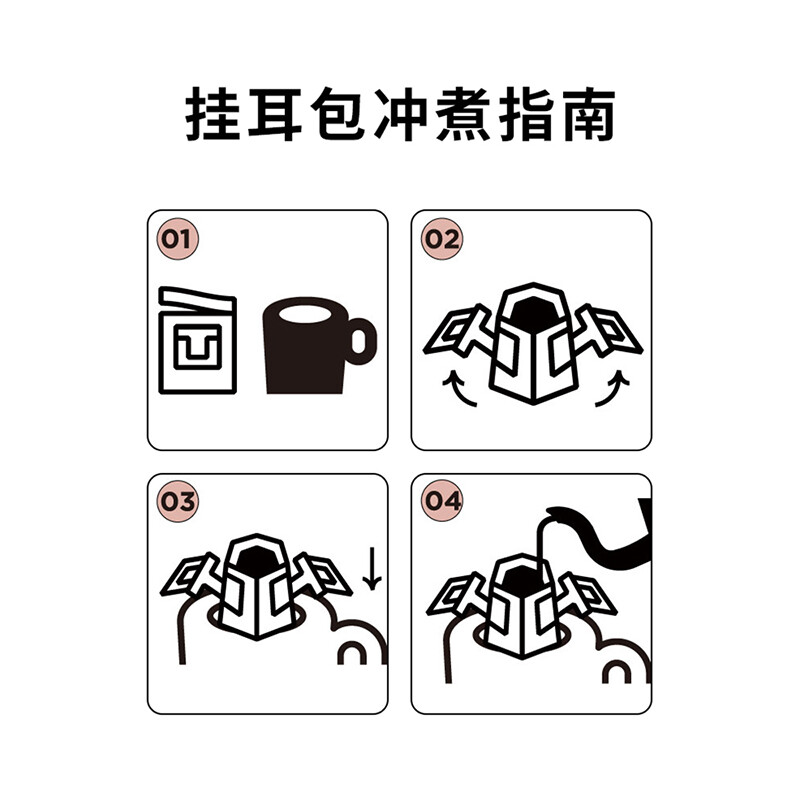 挂耳包冲煮指南

01

02

03

04