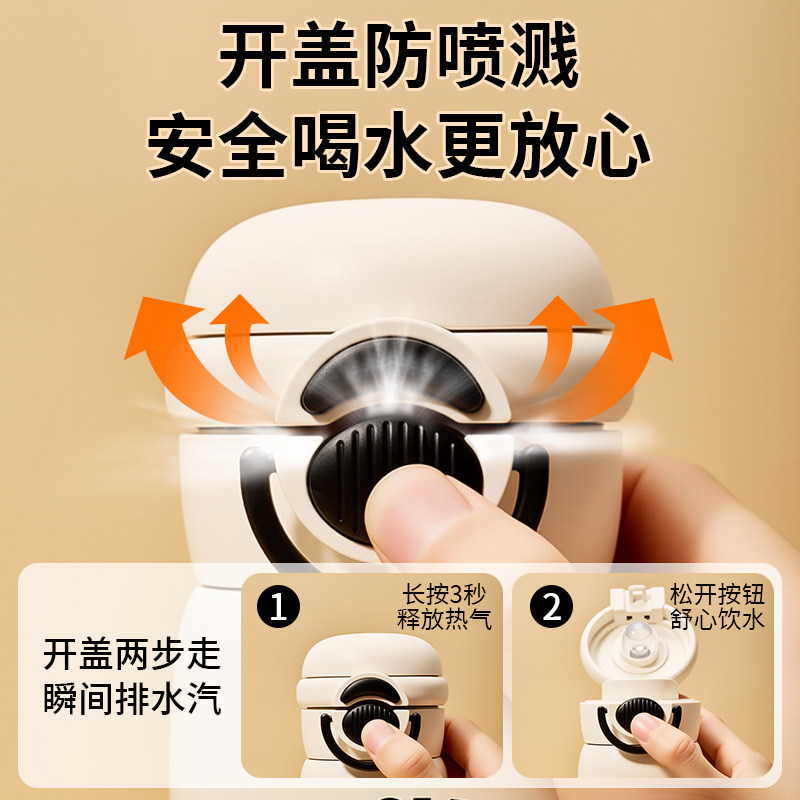 开盖防喷溅
安全喝水更放心

开盖两步走
瞬间排水汽

1
长按3秒
释放热气

2
松开按钮
舒心饮水