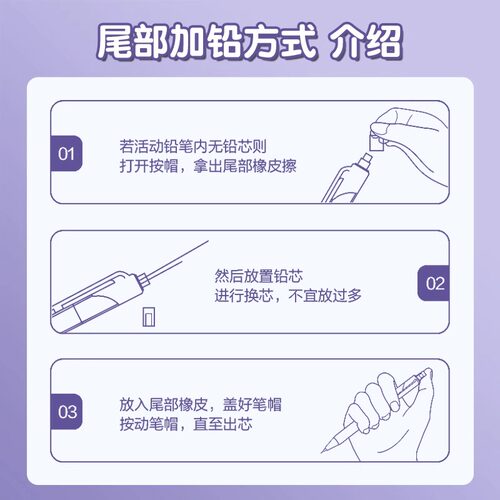 尾部加铅方式 介绍

01
若活动铅笔内无铅芯则
打开按帽，拿出尾部橡皮擦

然后放置铅芯
进行换芯，不宜放过多
02

03
放入尾部橡皮，盖好笔帽
按动笔帽，直至出芯