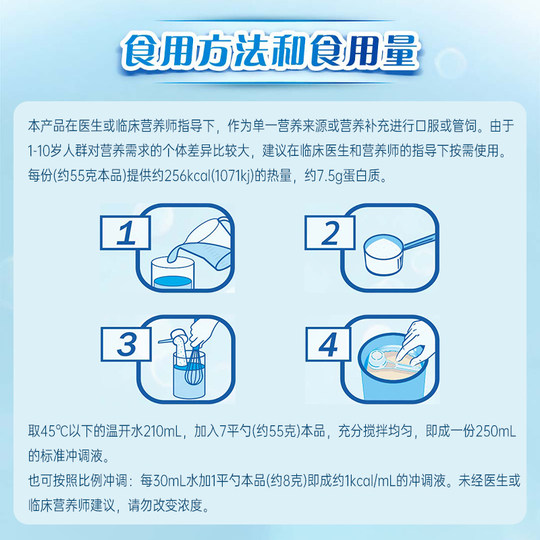 食用方法和食用量

本产品在医生或临床营养师指导下，作为单一营养来源或营养补充进行口服或管饲。由于1-10岁人群对营养需求的个体差异比较大，建议在临床医生和营养师的指导下按需使用。每份(约55克本品)提供约256kcal(1071kj)的热量，约7.5g蛋白质。

1

2

3

4

取45℃以下的温开水210mL，加入7平勺(约55克)本品，充分搅拌均匀，即成一份250mL的标准冲调液。

也可按照比例冲调：每30mL水加1平勺本品(约8克)即成约1kcal/mL的冲调液。未经医生或临床营养师建议，请勿改变浓度。