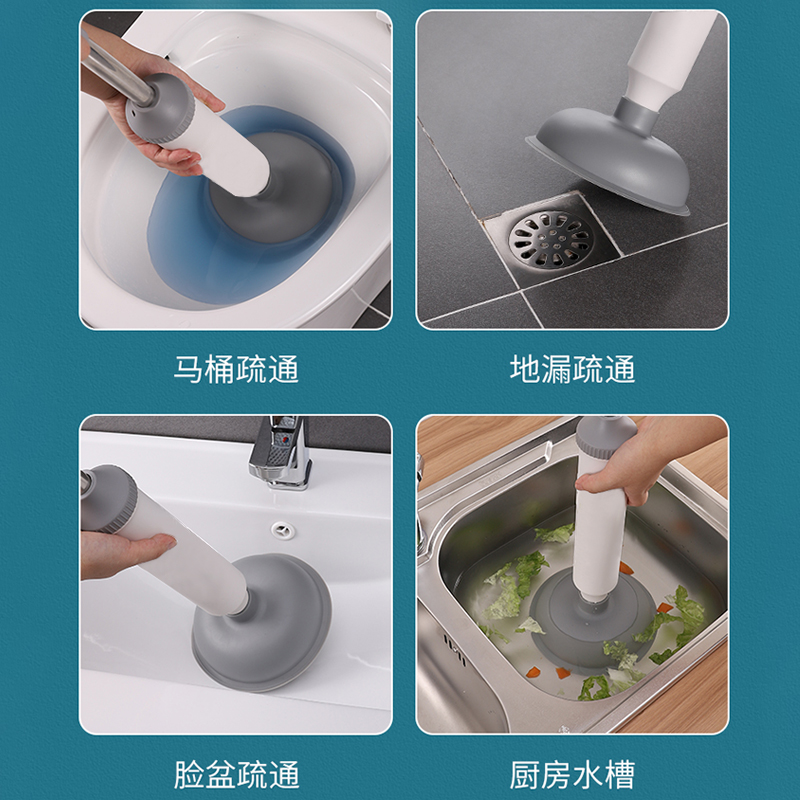 马桶疏通

地漏疏通

脸盆疏通

厨房水槽