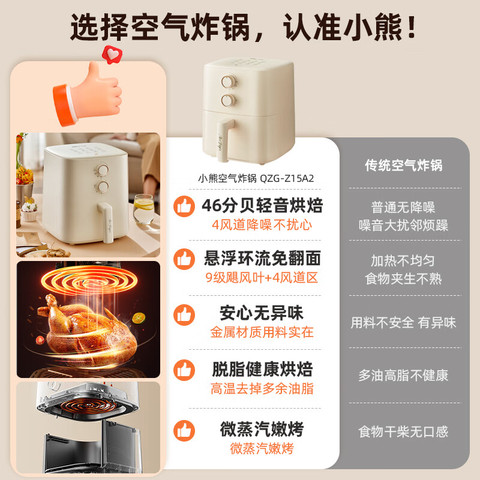 选择空气炸锅，认准小熊！

小熊空气炸锅 QZG-Z15A2

46分贝轻音烘焙
4风道降噪不扰心

悬浮环流免翻面
9级飓风叶+4风道区

安心无异味
金属材质用料实在

脱脂健康烘焙
高温去掉多余油脂

微蒸汽嫩烤
微蒸汽嫩烤

传统空气炸锅

普通无降噪
噪音大扰邻烦躁

加热不均匀
食物夹生不熟

用料不安全 有异味

多油高脂不健康

食物干柴无口感