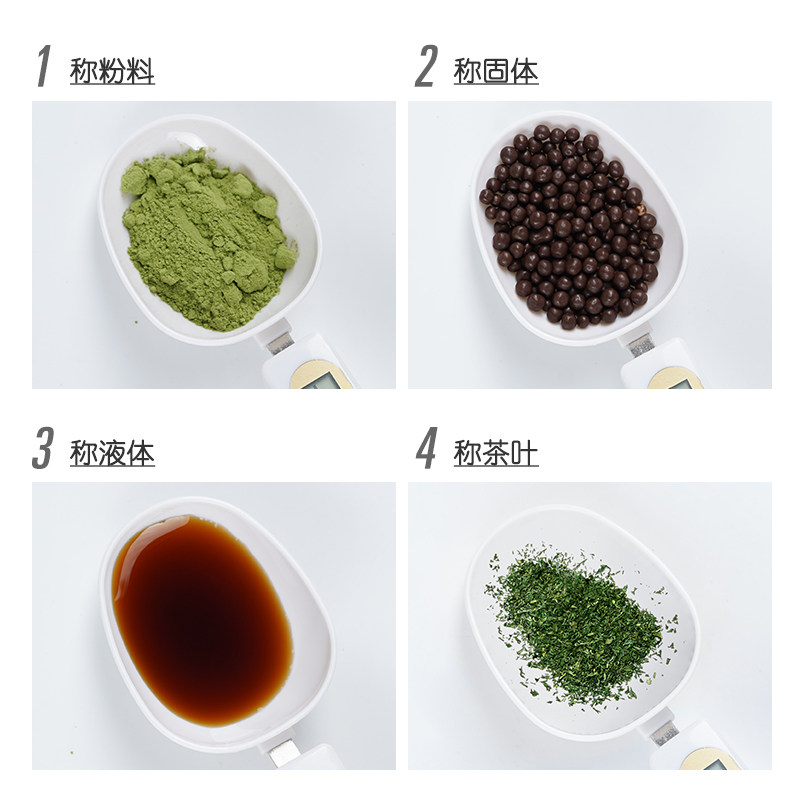 1 称粉料

2 称固体

3 称液体

4 称茶叶