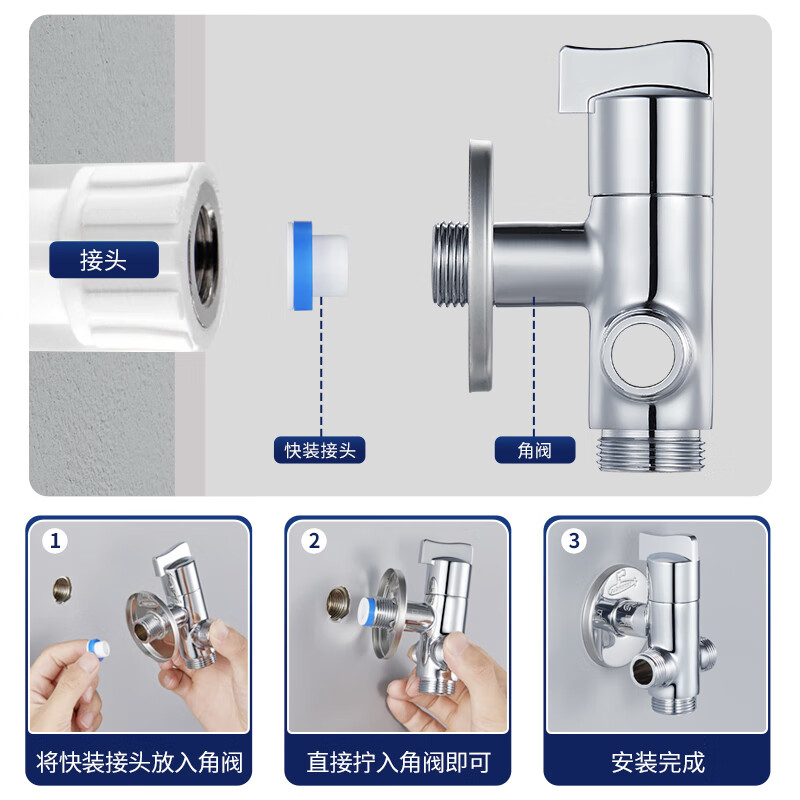 接头

快装接头

角阀

1

将快装接头放入角阀

2

直接拧入角阀即可

3

安装完成