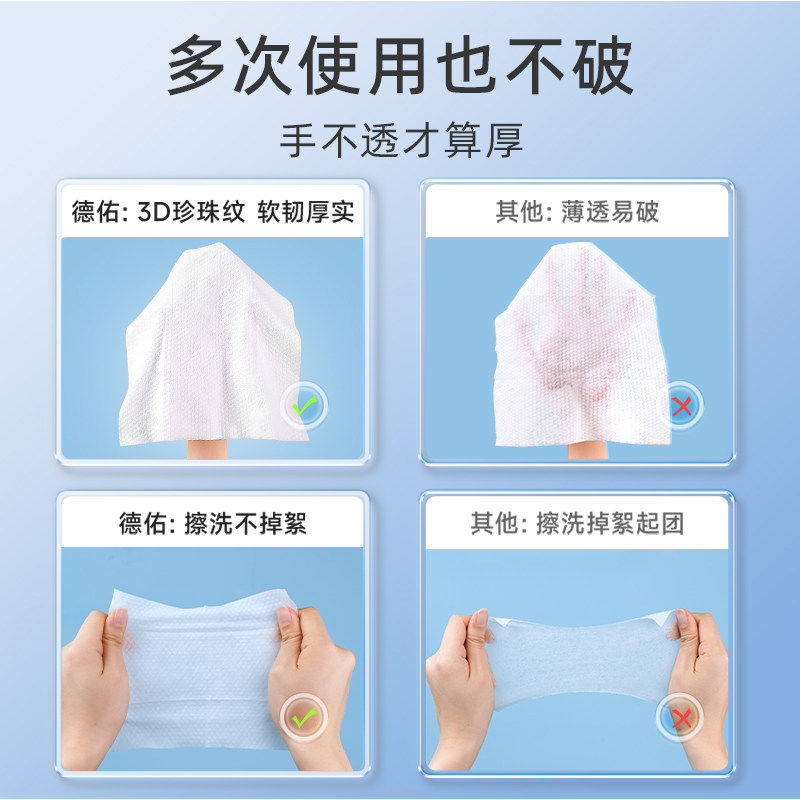 多次使用也不破

手不透才算厚

德佑: 3D珍珠纹 软韧厚实

其他: 薄透易破

德佑: 擦洗不掉絮

其他: 擦洗掉絮起团