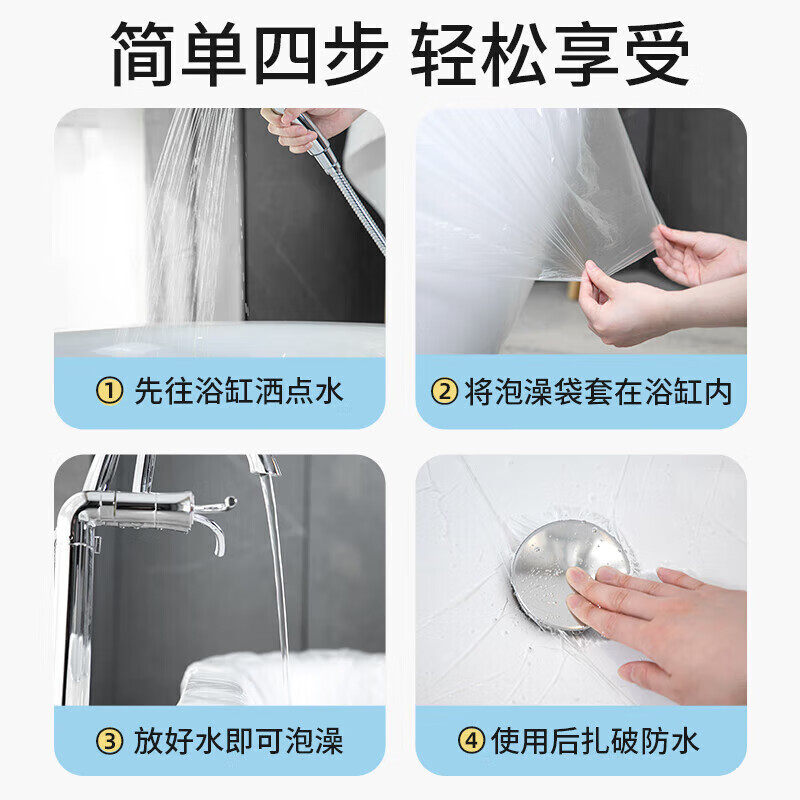 简单四步 轻松享受

① 先往浴缸洒点水

② 将泡澡袋套在浴缸内

③ 放好水即可泡澡

④ 使用后扎破防水