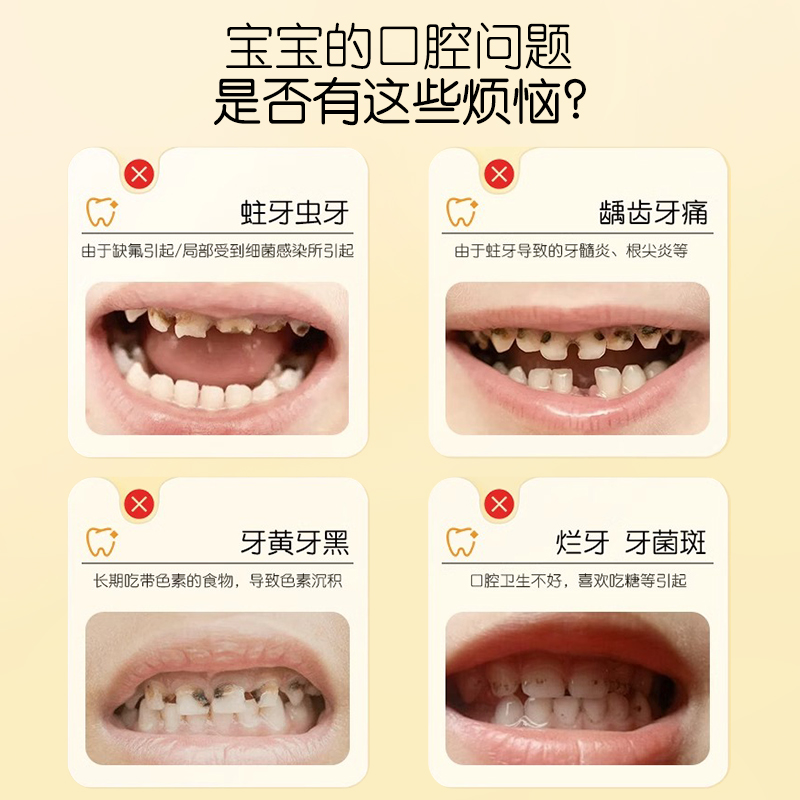 宝宝的口腔问题
是否有这些烦恼?

蛀牙虫牙
由于缺氟引起/局部受到细菌感染所引起

龋齿牙痛
由于蛀牙导致的牙髓炎、根尖炎等

牙黄牙黑
长期吃带色素的食物，导致色素沉积

烂牙 牙菌斑
口腔卫生不好，喜欢吃糖等引起