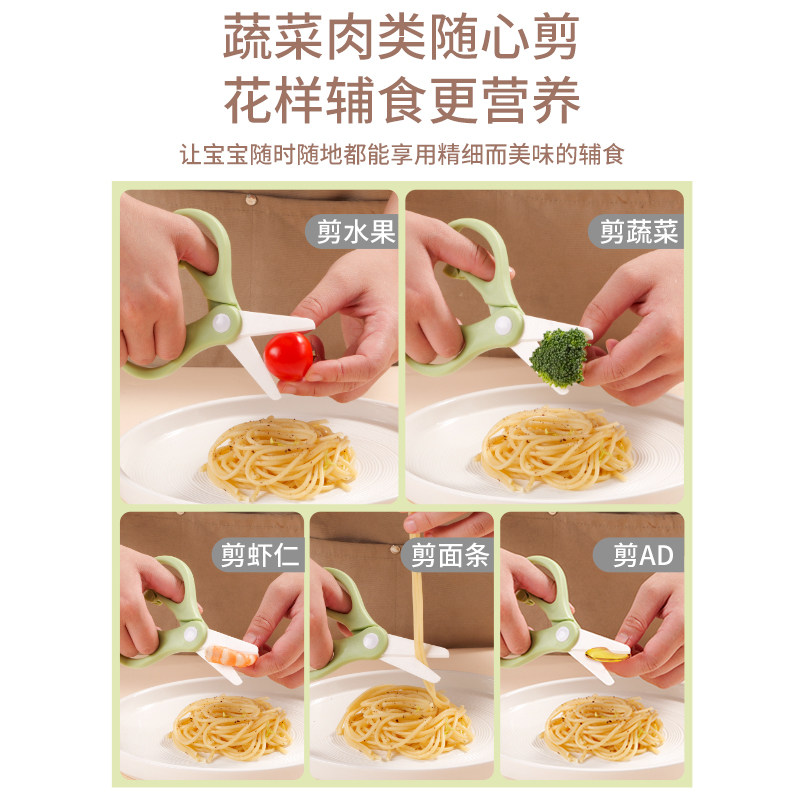 蔬菜肉类随心剪
花样辅食更营养

让宝宝随时随地都能享用精细而美味的辅食

剪水果

剪蔬菜

剪虾仁

剪面条

剪AD