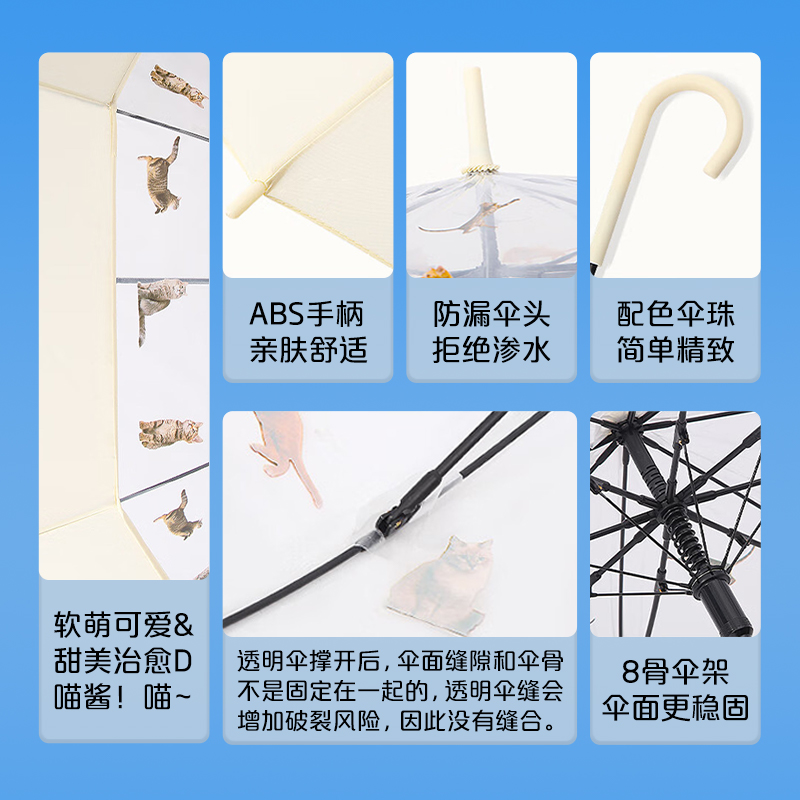 ABS手柄
亲肤舒适

防漏伞头
拒绝渗水

配色伞珠
简单精致

软萌可爱&
甜美治愈D
喵酱！喵~

透明伞撑开后，伞面缝隙和伞骨不是固定在一起的，透明伞缝会增加破裂风险，因此没有缝合。

8骨伞架
伞面更稳固