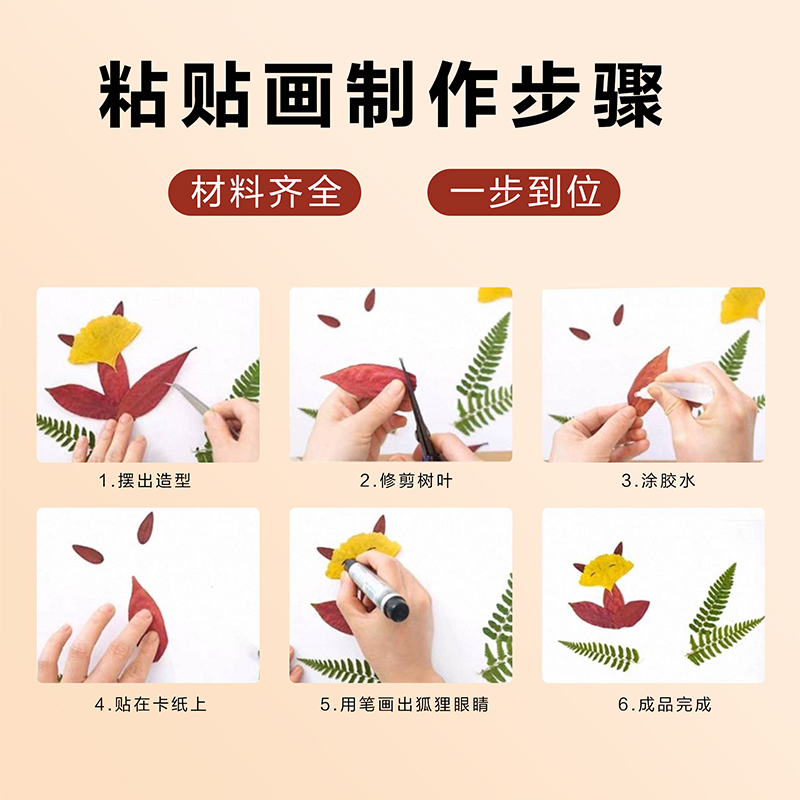 粘贴画制作步骤

材料齐全

一步到位

1.摆出造型

2.修剪树叶

3.涂胶水

4.贴在卡纸上

5.用笔画出狐狸眼睛

6.成品完成