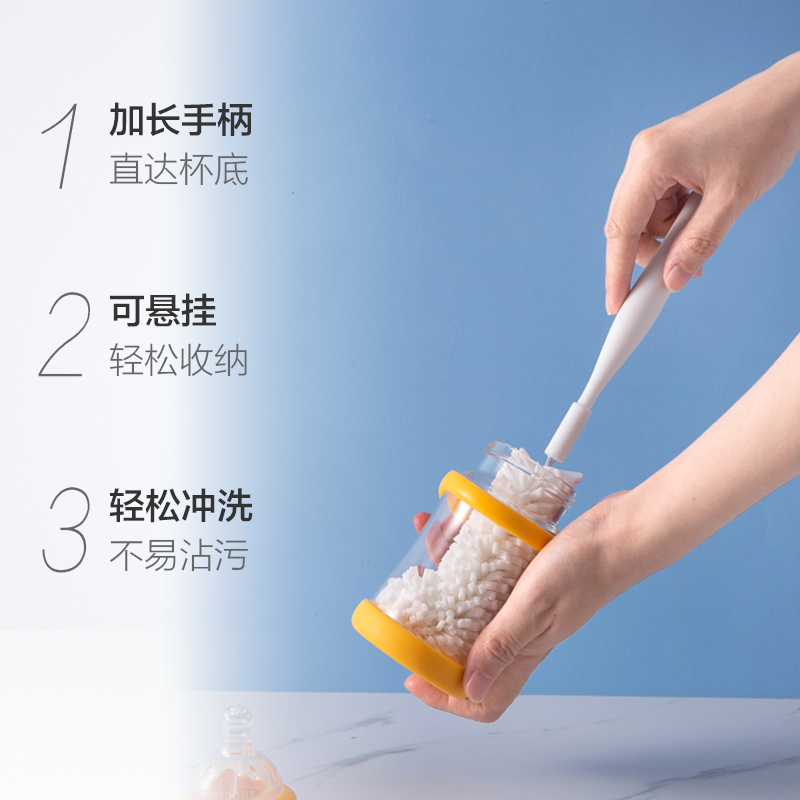 1 加长手柄
直达杯底

2 可悬挂
轻松收纳

3 轻松冲洗
不易沾污