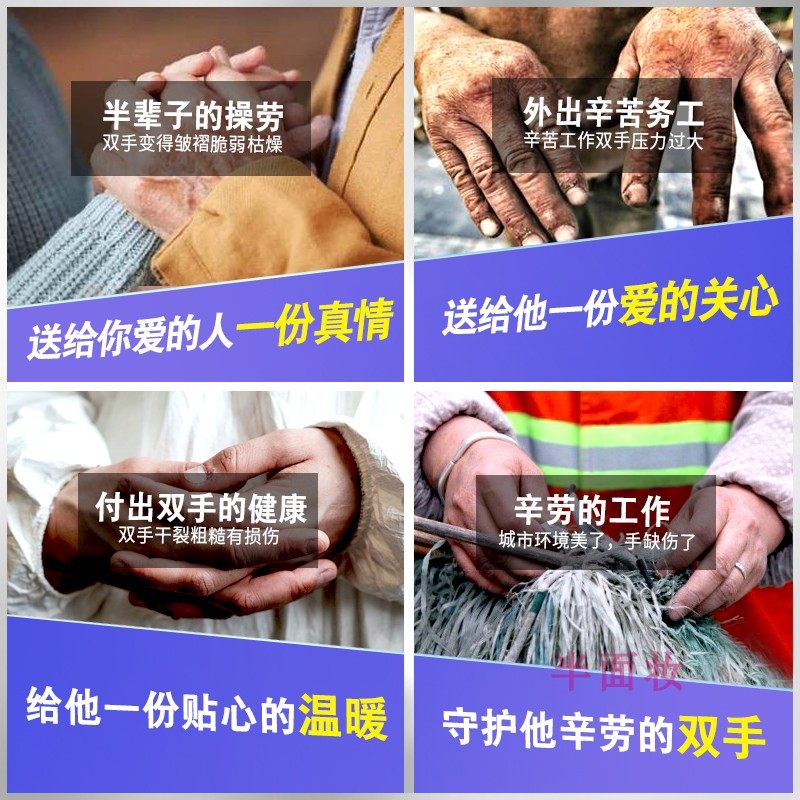 半辈子的操劳
双手变得皱褶脆弱枯燥

送给你爱的人一份真情

外出辛苦务工
辛苦工作双手压力过大

送给他一份爱的关心

付出双手的健康
双手干裂粗糙有损伤

给他一份贴心的温暖

辛劳的工作
城市环境美了，手缺伤了

半面妆

守护他辛劳的双手