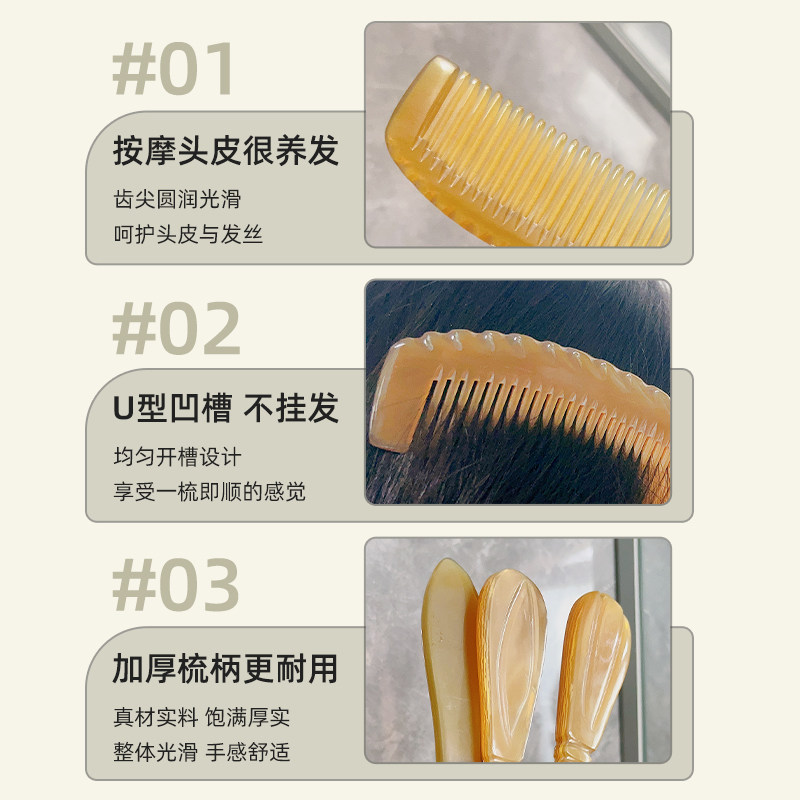 #01

按摩头皮很养发

齿尖圆润光滑
呵护头皮与发丝

#02

U型凹槽 不挂发

均匀开槽设计
享受一梳即顺的感觉

#03

加厚梳柄更耐用

真材实料 饱满厚实
整体光滑 手感舒适