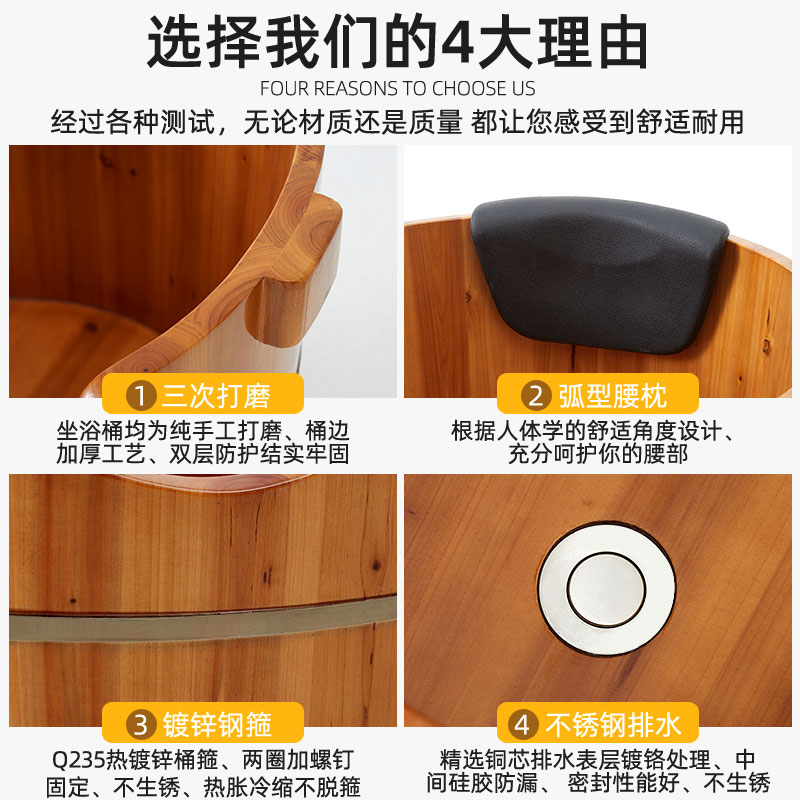 选择我们的4大理由
FOUR REASONS TO CHOOSE US
经过各种测试，无论材质还是质量 都让您感受到舒适耐用

1 三次打磨
坐浴桶均为纯手工打磨、桶边加厚工艺、双层防护结实牢固

2 弧型腰枕
根据人体学的舒适角度设计、充分呵护你的腰部

3 镀锌钢箍
Q235热镀锌桶箍、两圈加螺钉固定、不生锈、热胀冷缩不脱箍

4 不锈钢排水
精选铜芯排水表层镀铬处理、中间硅胶防漏、 密封性能好、不生锈