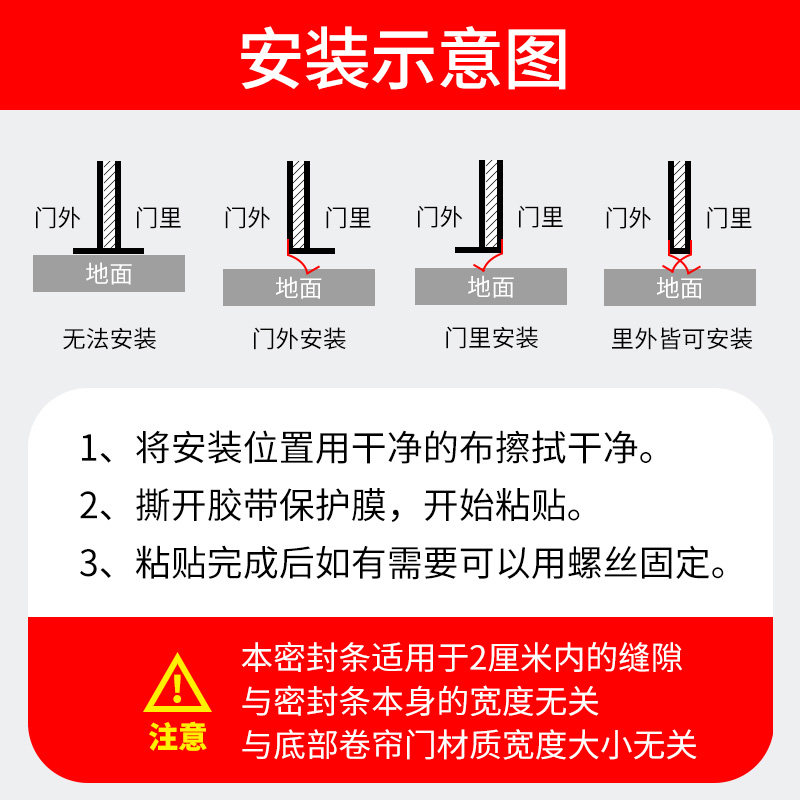 安装示意图

门外 门里
地面
无法安装

门外 门里
地面
门外安装

门外 门里
地面
门里安装

门外 门里
地面
里外皆可安装

1、将安装位置用干净的布擦拭干净。
2、撕开胶带保护膜，开始粘贴。
3、粘贴完成后如有需要可以用螺丝固定。

注意
本密封条适用于2厘米内的缝隙
与密封条本身的宽度无关
与底部卷帘门材质宽度大小无关