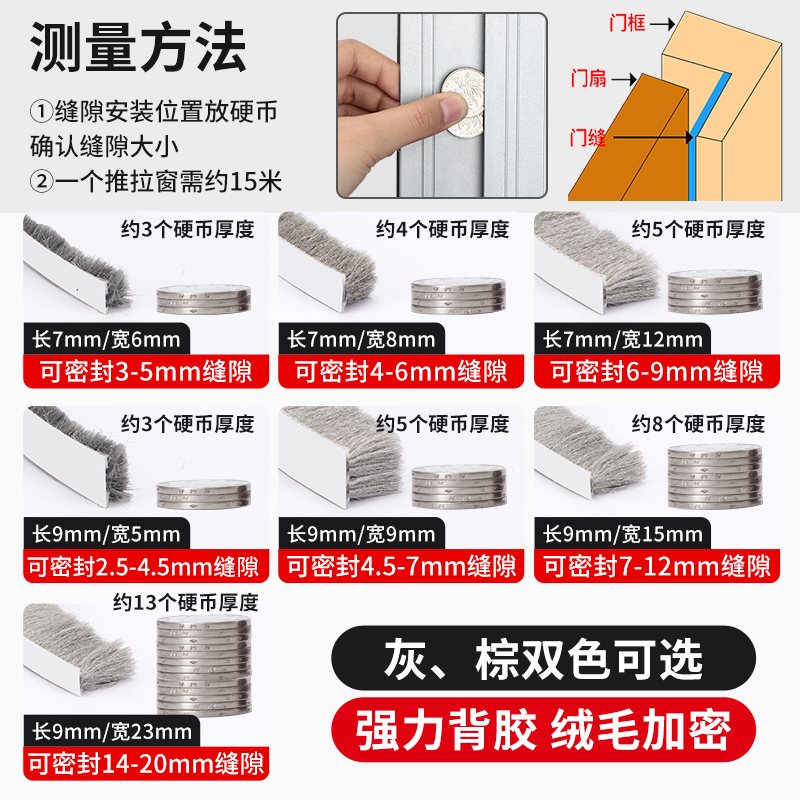 测量方法

①缝隙安装位置放硬币确认缝隙大小
②一个推拉窗需约15米

门框
门扇
门缝

约3个硬币厚度
长7mm/宽6mm
可密封3-5mm缝隙

约4个硬币厚度
长7mm/宽8mm
可密封4-6mm缝隙

约5个硬币厚度
长7mm/宽12mm
可密封6-9mm缝隙

约3个硬币厚度
长9mm/宽5mm
可密封2.5-4.5mm缝隙

约5个硬币厚度
长9mm/宽9mm
可密封4.5-7mm缝隙

约8个硬币厚度
长9mm/宽15mm
可密封7-12mm缝隙

约13个硬币厚度
长9mm/宽23mm
可密封14-20mm缝隙

灰、棕双色可选

强力背胶 绒毛加密