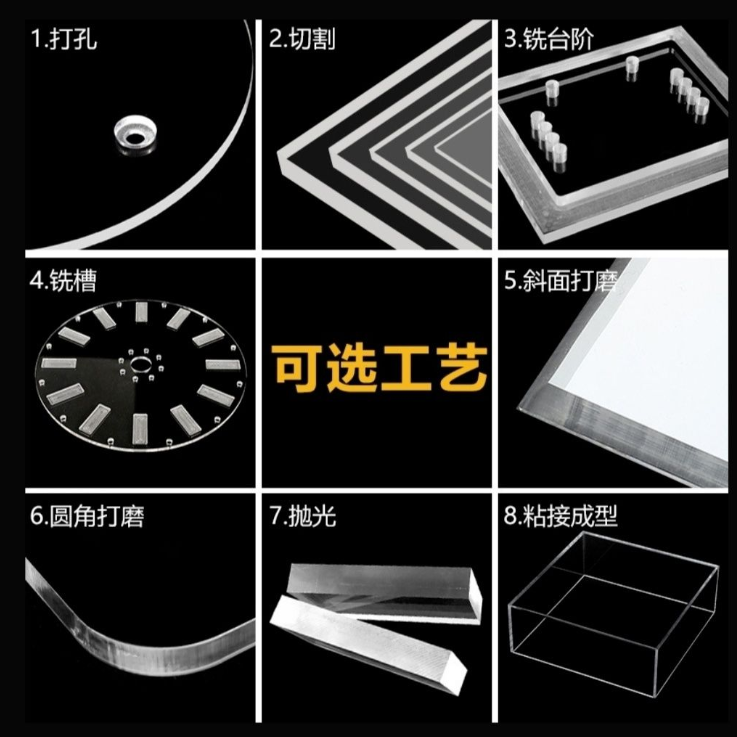 1.打孔

2.切割

3.铣台阶

4.铣槽

可选工艺

5.斜面打磨

6.圆角打磨

7.抛光

8.粘接成型