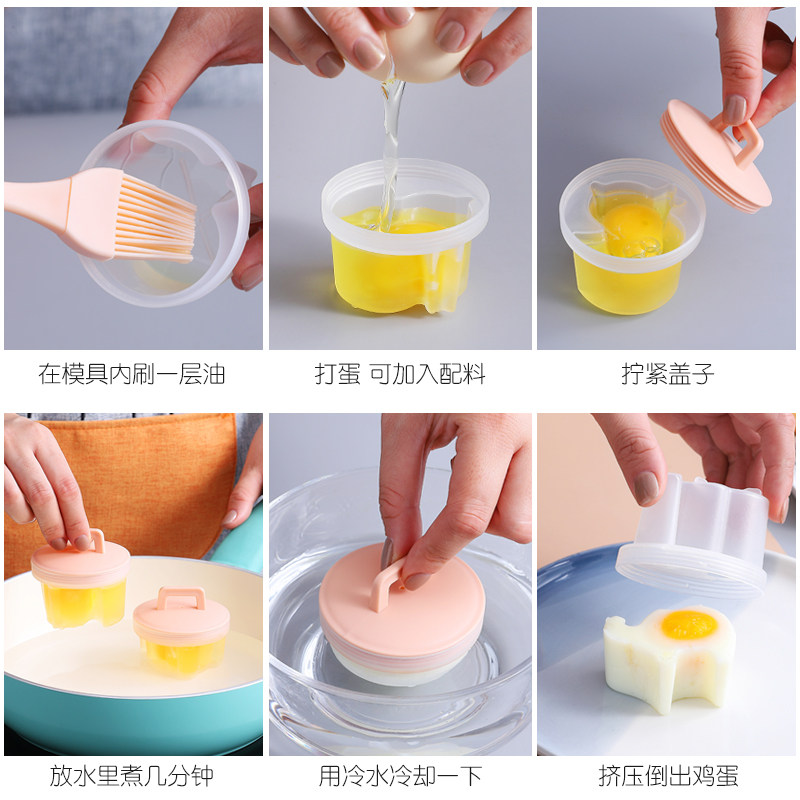 在模具内刷一层油

打蛋 可加入配料

拧紧盖子

放水里煮几分钟

用冷水冷却一下

挤压倒出鸡蛋