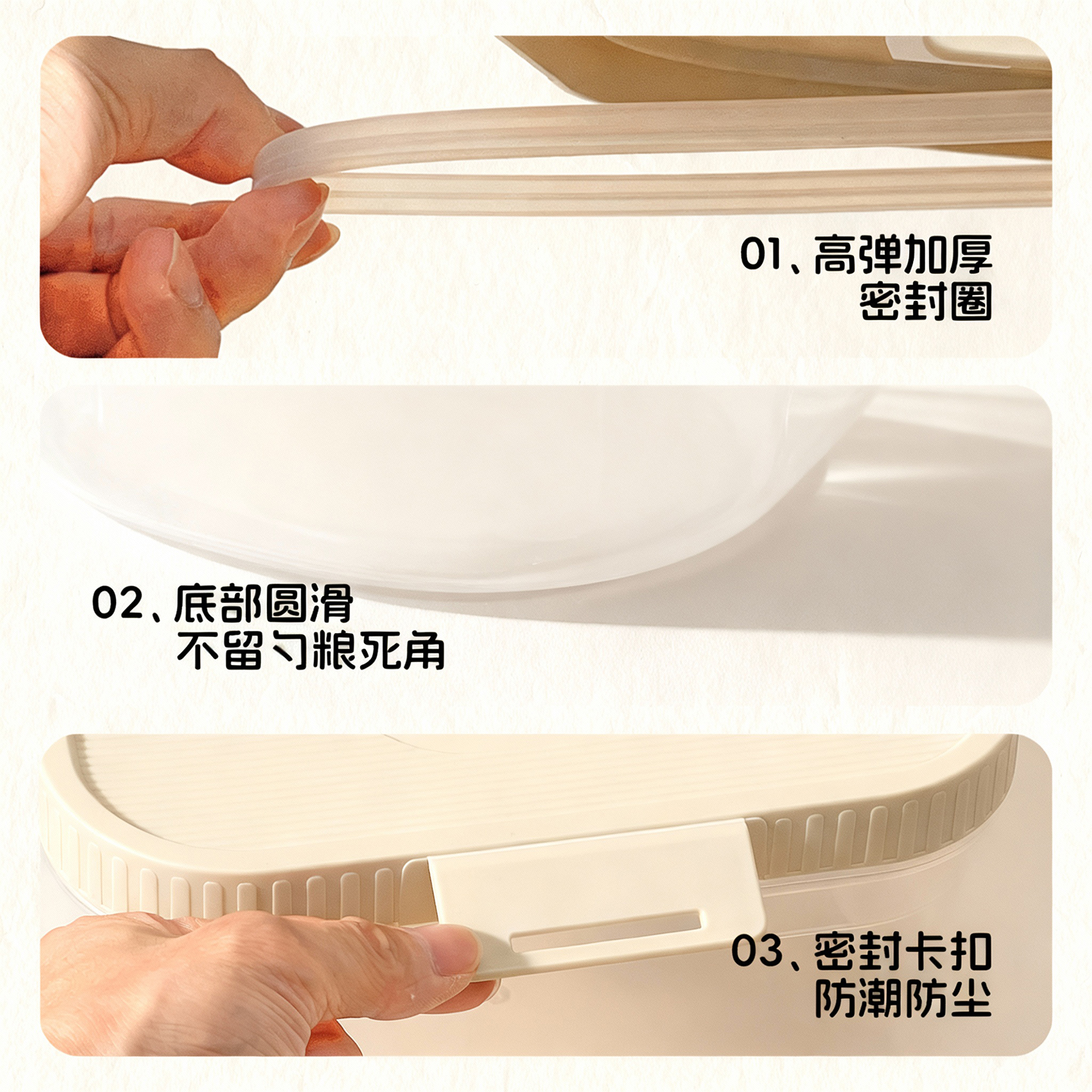 01、高弹加厚
密封圈

02、底部圆滑
不留勺粮死角

03、密封卡扣
防潮防尘