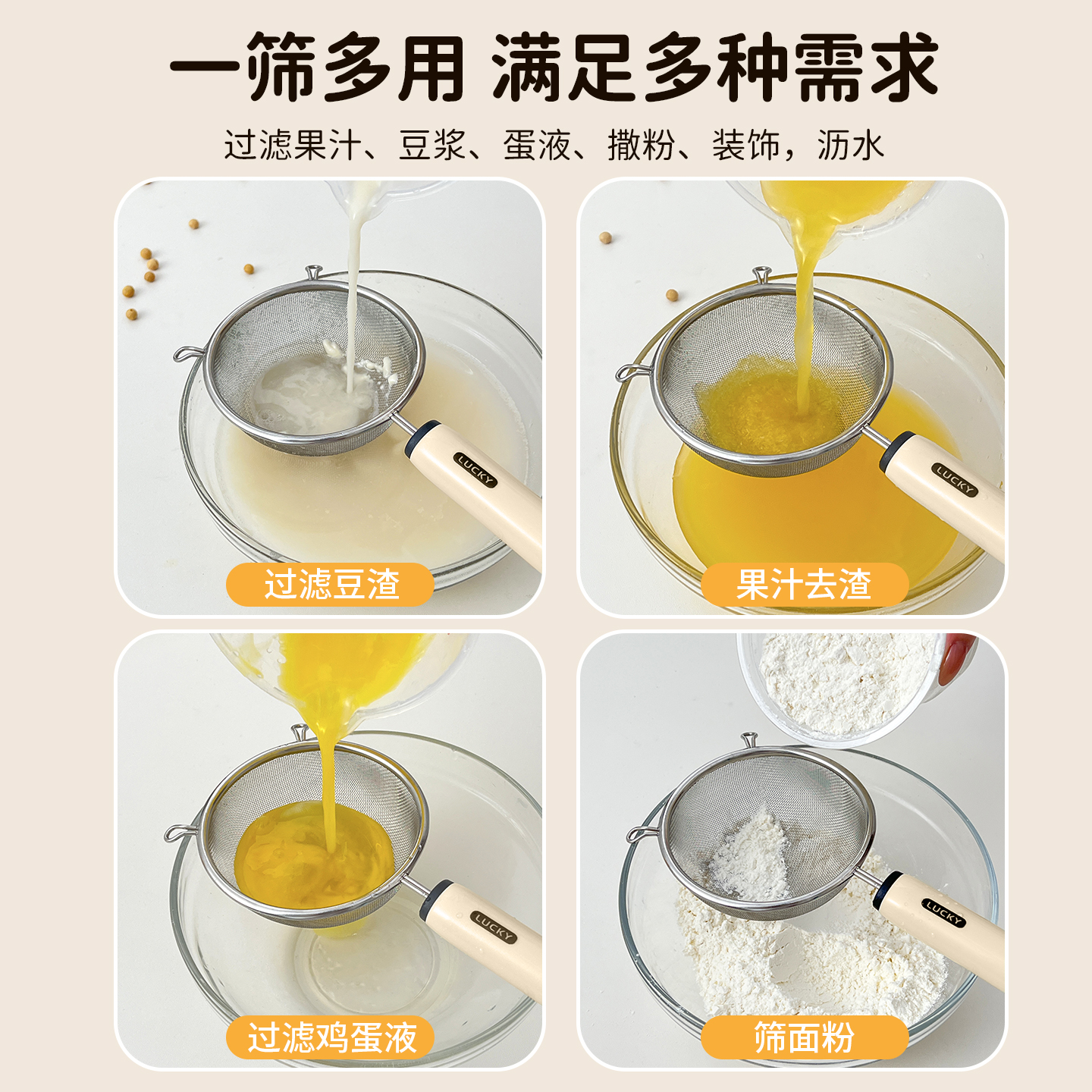 一筛多用 满足多种需求

过滤果汁、豆浆、蛋液、撒粉、装饰，沥水

LUCKY

过滤豆渣

LUCKY

果汁去渣

LUCKY

过滤鸡蛋液

LUCKY

筛面粉