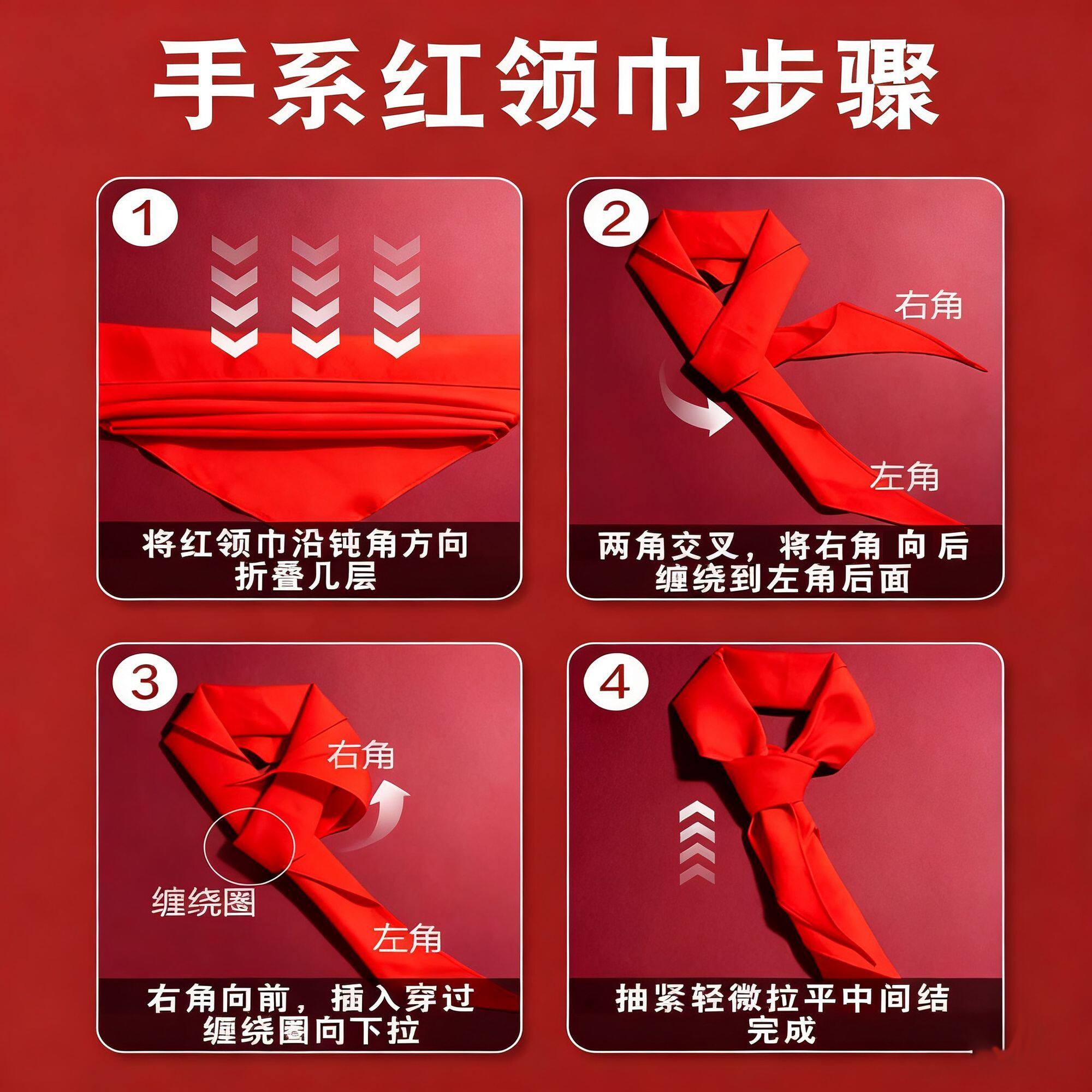 手系红领巾步骤

1

将红领巾沿钝角方向折叠几层

2

右角

左角

两角交叉，将右角 向后缠绕到左角后面

3

右角

缠绕圈

左角

右角向前，插入穿过缠绕圈向下拉

4

抽紧轻微拉平中间结完成