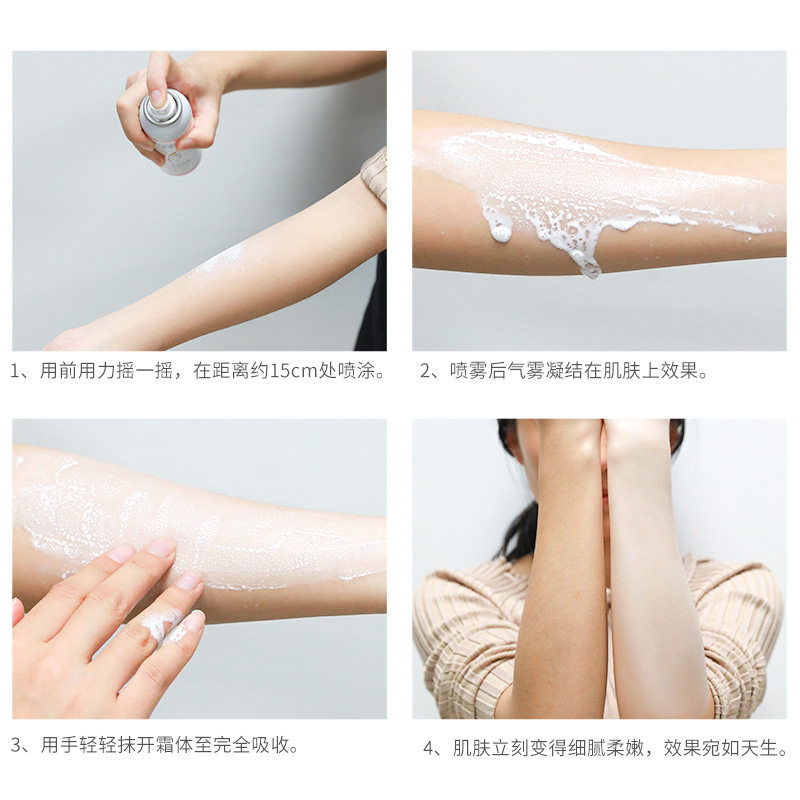 1、用前用力摇一摇，在距离约15cm处喷涂。

2、喷雾后气雾凝结在肌肤上效果。

3、用手轻轻抹开霜体至完全吸收。

4、肌肤立刻变得细腻柔嫩，效果宛如天生。