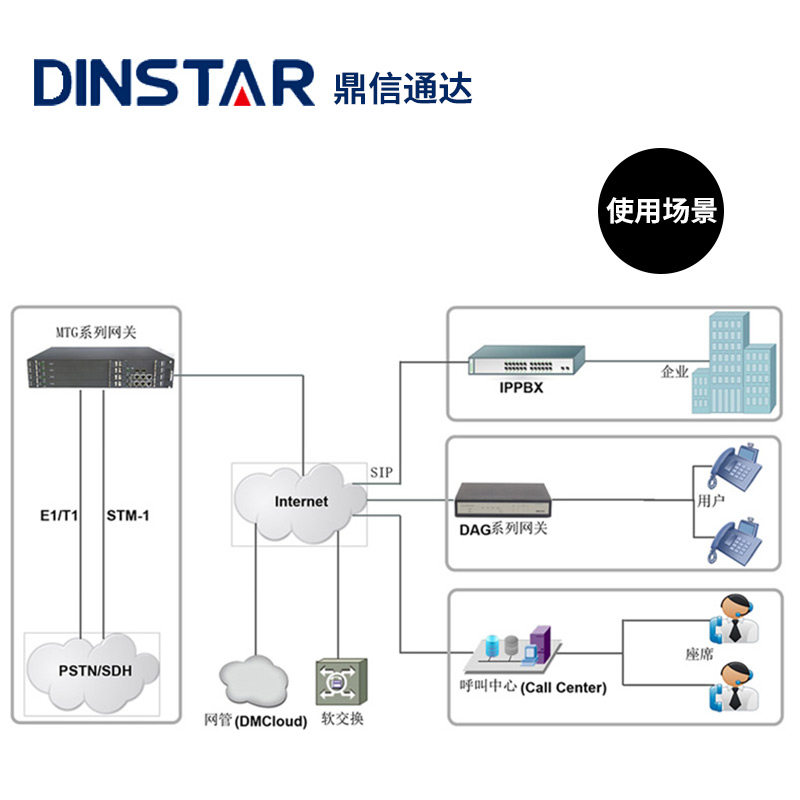 DINSTAR 鼎信通达

使用场景

MTG系列网关

E1/T1

STM-1

PSTN/SDH

Internet

SIP

网管 (DMCloud)

软交换

IPPBX

企业

DAG系列网关

用户

呼叫中心 (Call Center)

座席