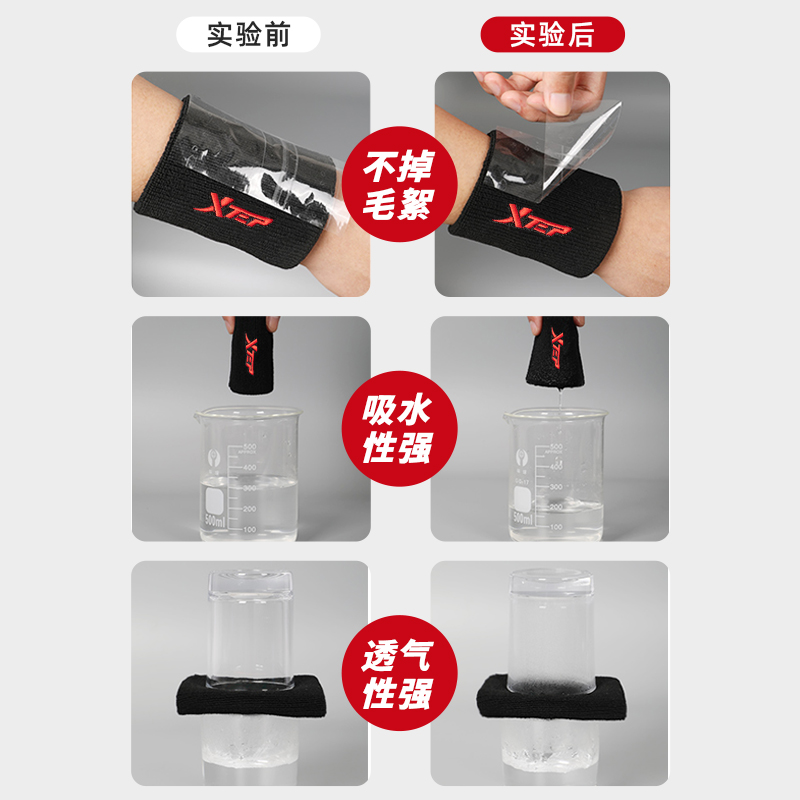 实验前

实验后

XTEP

不掉毛絮

XTEP

XTEP

吸水性强

XTEP

500
400
300
200
100
500ml

500
400
300
200
100
500ml

透气性强