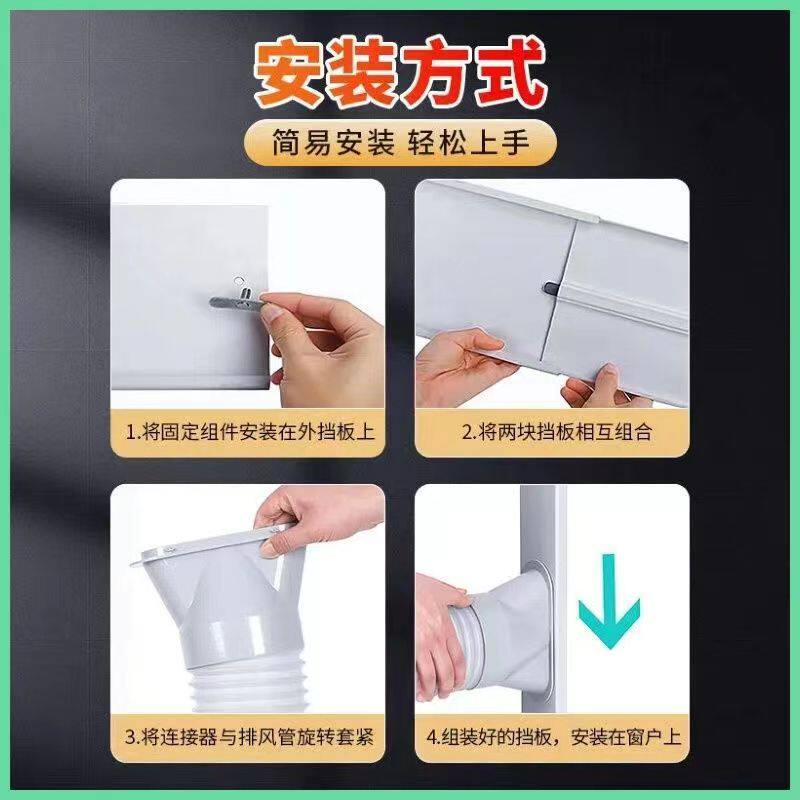 安装方式

简易安装 轻松上手

1.将固定组件安装在外挡板上

2.将两块挡板相互组合

3.将连接器与排风管旋转套紧

4.组装好的挡板，安装在窗户上