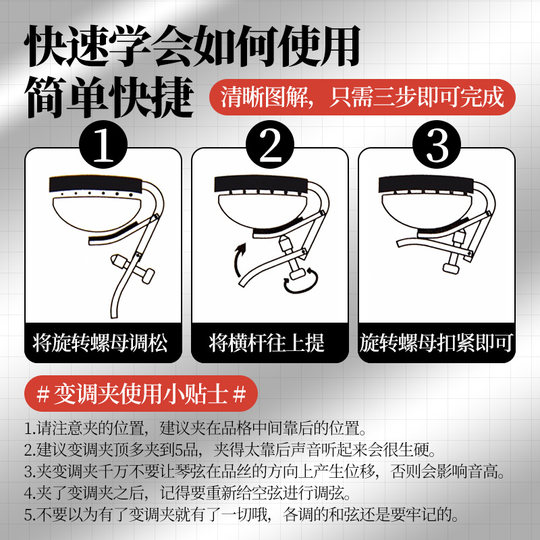 快速学会如何使用
简单快捷

清晰图解，只需三步即可完成

1

将旋转螺母调松

2

将横杆往上提

3

旋转螺母扣紧即可

# 变调夹使用小贴士 #

1.请注意夹的位置，建议夹在品格中间靠后的位置。
2.建议变调夹顶多夹到5品，夹得太靠后声音听起来会很生硬。
3.夹变调夹千万不要让琴弦在品丝的方向上产生位移，否则会影响音高。
4.夹了变调夹之后，记得要重新给空弦进行调弦。
5.不要以为有了变调夹就有了一切哦，各调的和弦还是要牢记的。