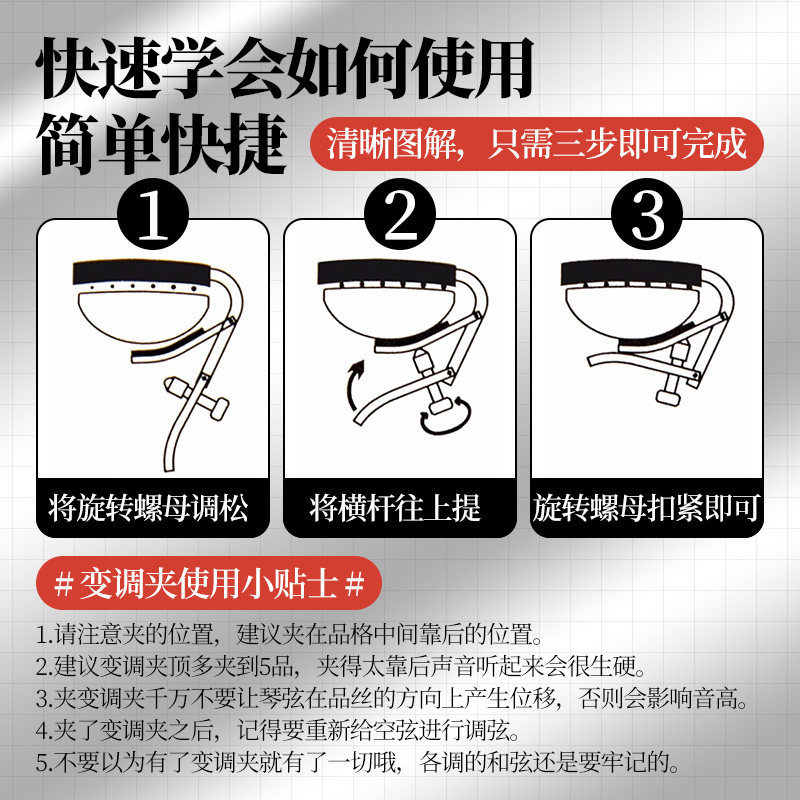 快速学会如何使用
简单快捷 清晰图解，只需三步即可完成

1
将旋转螺母调松

2
将横杆往上提

3
旋转螺母扣紧即可

# 变调夹使用小贴士 #

1.请注意夹的位置，建议夹在品格中间靠后的位置。
2.建议变调夹顶多夹到5品，夹得太靠后声音听起来会很生硬。
3.夹变调夹千万不要让琴弦在品丝的方向上产生位移，否则会影响音高。
4.夹了变调夹之后，记得要重新给空弦进行调弦。
5.不要以为有了变调夹就有了一切哦，各调的和弦还是要牢记的。