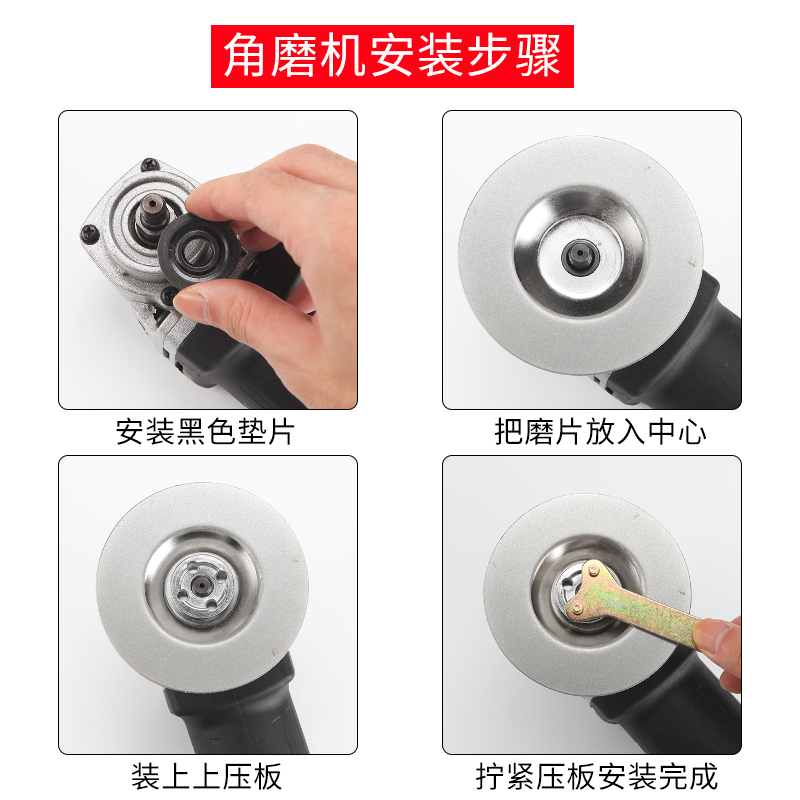 角磨机安装步骤

安装黑色垫片

把磨片放入中心

装上上压板

拧紧压板安装完成