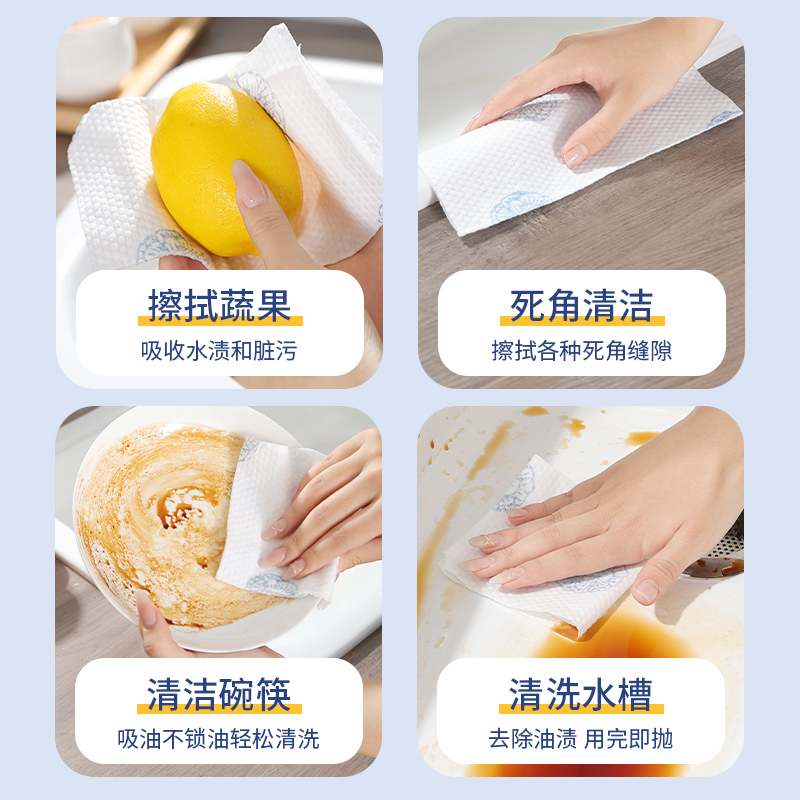 擦拭蔬果
吸收水渍和脏污

死角清洁
擦拭各种死角缝隙

清洁碗筷
吸油不锁油轻松清洗

清洗水槽
去除油渍 用完即抛