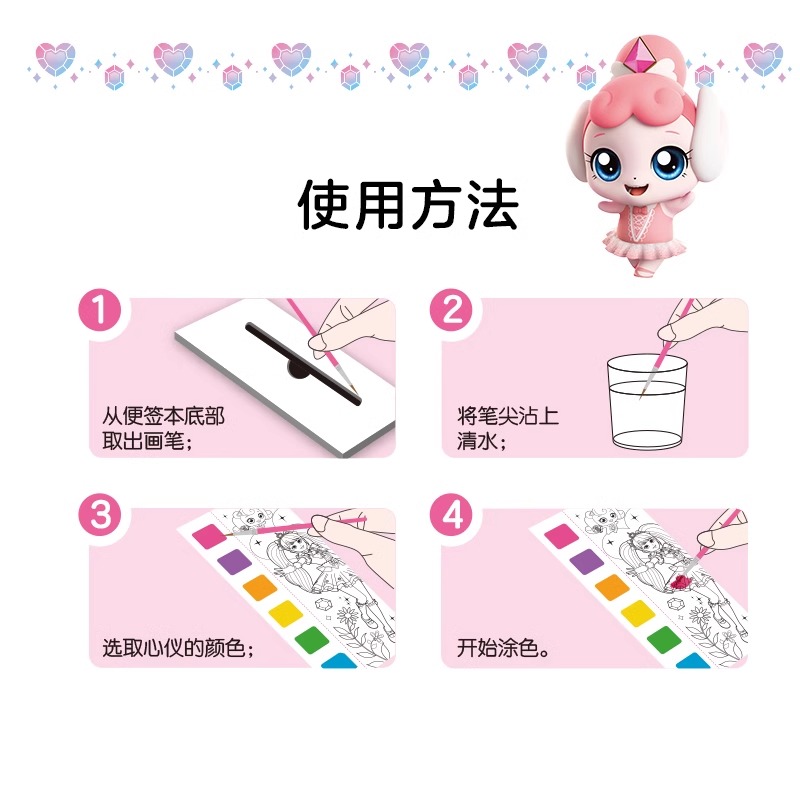 使用方法

1
从便签本底部取出画笔；

2
将笔尖沾上清水；

3
选取心仪的颜色；

4
开始涂色。