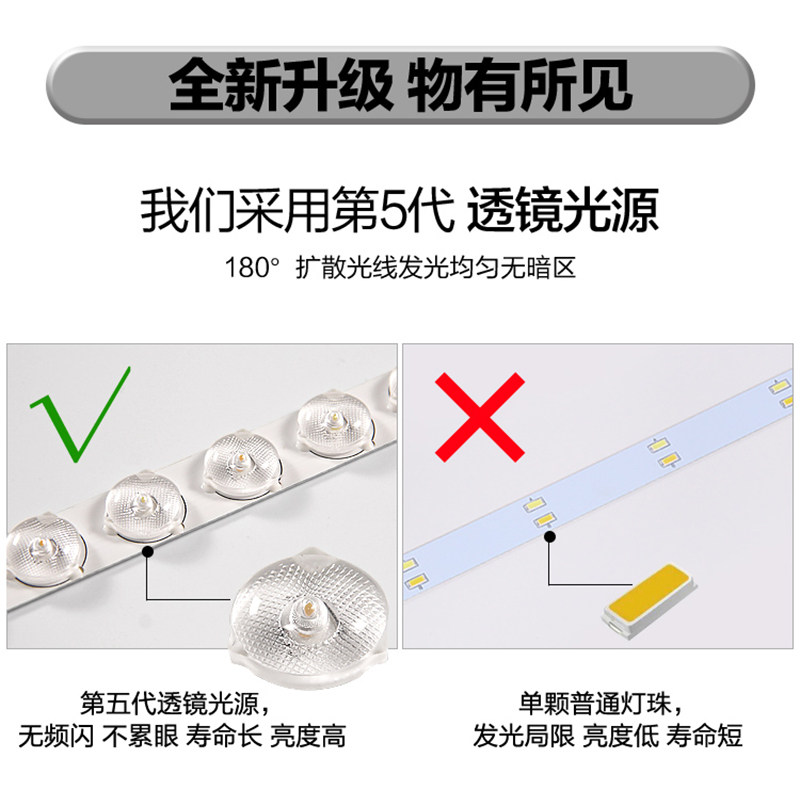 全新升级 物有所见

我们采用第5代 透镜光源

180° 扩散光线发光均匀无暗区

第五代透镜光源，
无频闪 不累眼 寿命长 亮度高

单颗普通灯珠，
发光局限 亮度低 寿命短