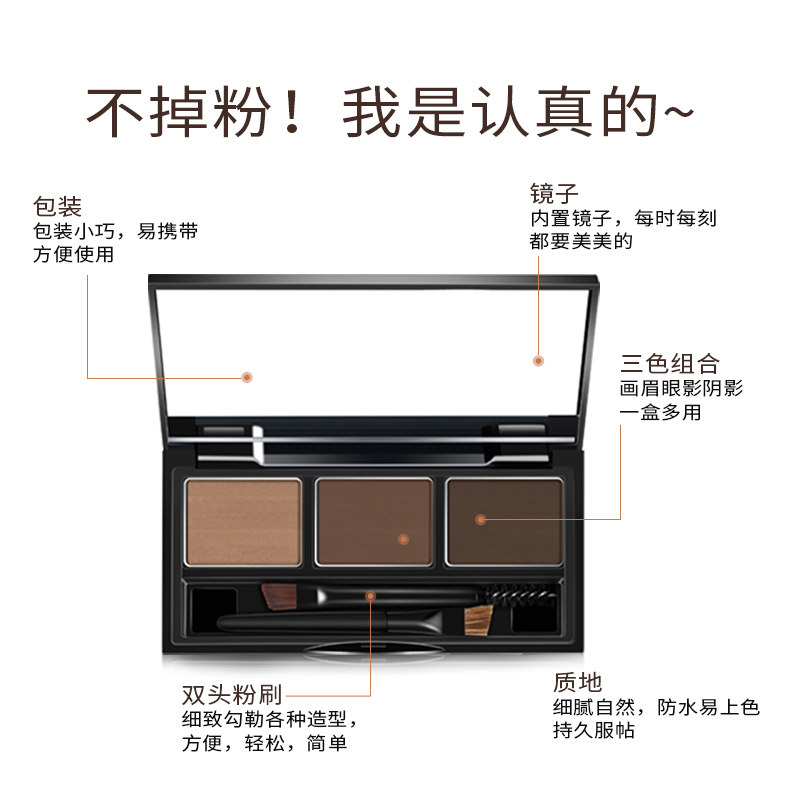 不掉粉！我是认真的~

包装
包装小巧，易携带
方便使用

镜子
内置镜子，每时每刻
都要美美的

三色组合
画眉眼影阴影
一盒多用

双头粉刷
细致勾勒各种造型，
方便，轻松，简单

质地
细腻自然，防水易上色
持久服帖