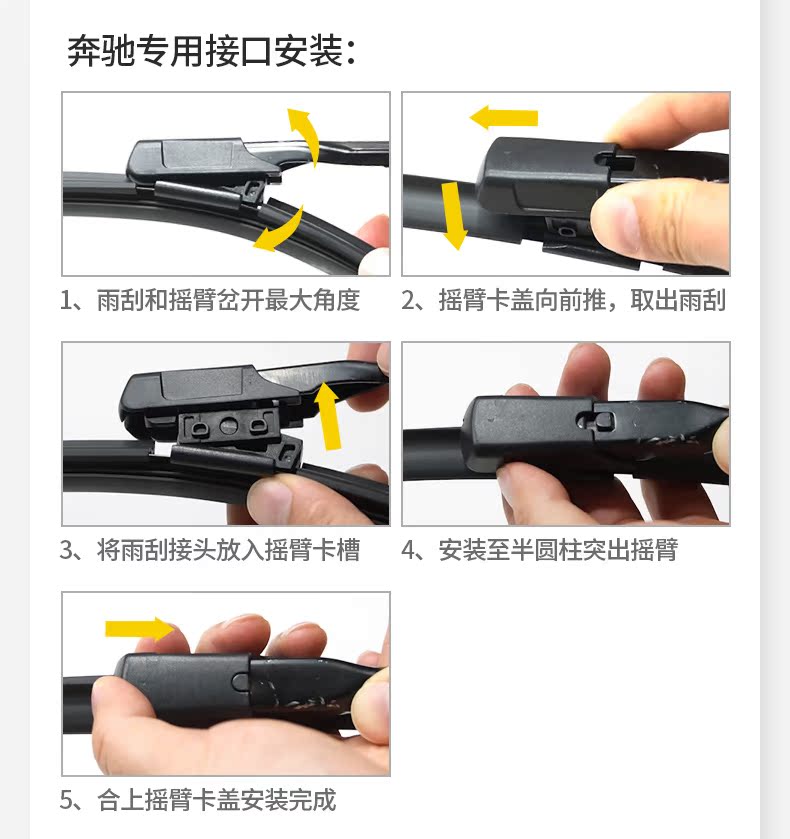 奔驰专用接口安装：

1、雨刮和摇臂岔开最大角度

2、摇臂卡盖向前推，取出雨刮

3、将雨刮接头放入摇臂卡槽

4、安装至半圆柱突出摇臂

5、合上摇臂卡盖安装完成