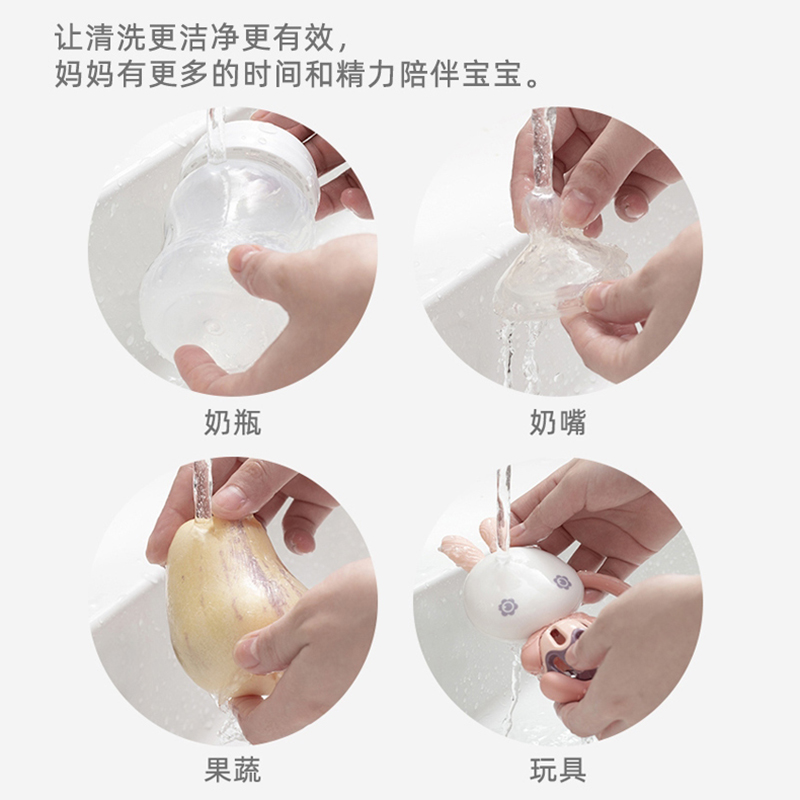 让清洗更洁净更有效，
妈妈有更多的时间和精力陪伴宝宝。

奶瓶

奶嘴

果蔬

玩具