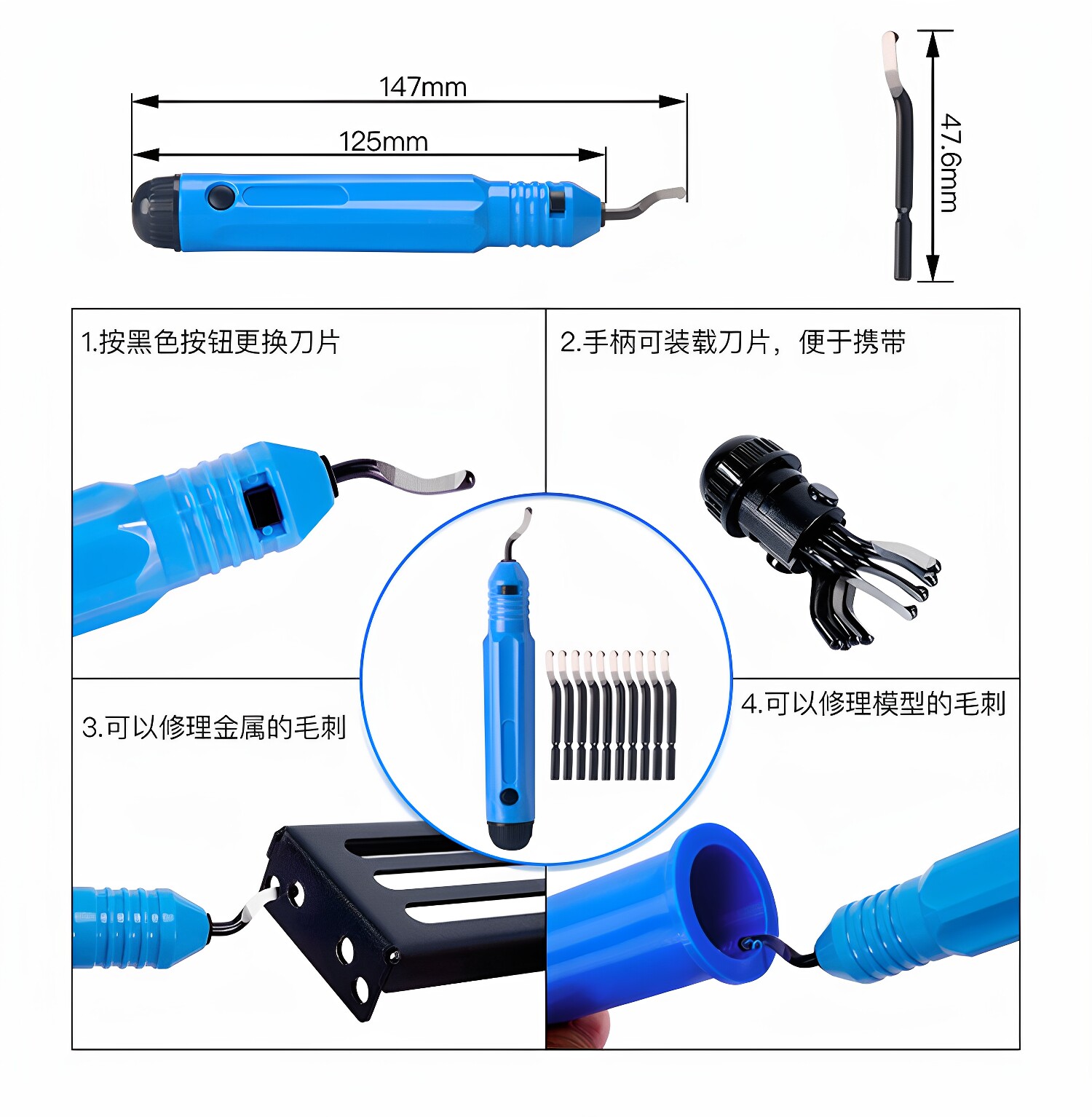 147mm

125mm

47.6mm

1.按黑色按钮更换刀片

2.手柄可装载刀片，便于携带

3.可以修理金属的毛刺

4.可以修理模型的毛刺