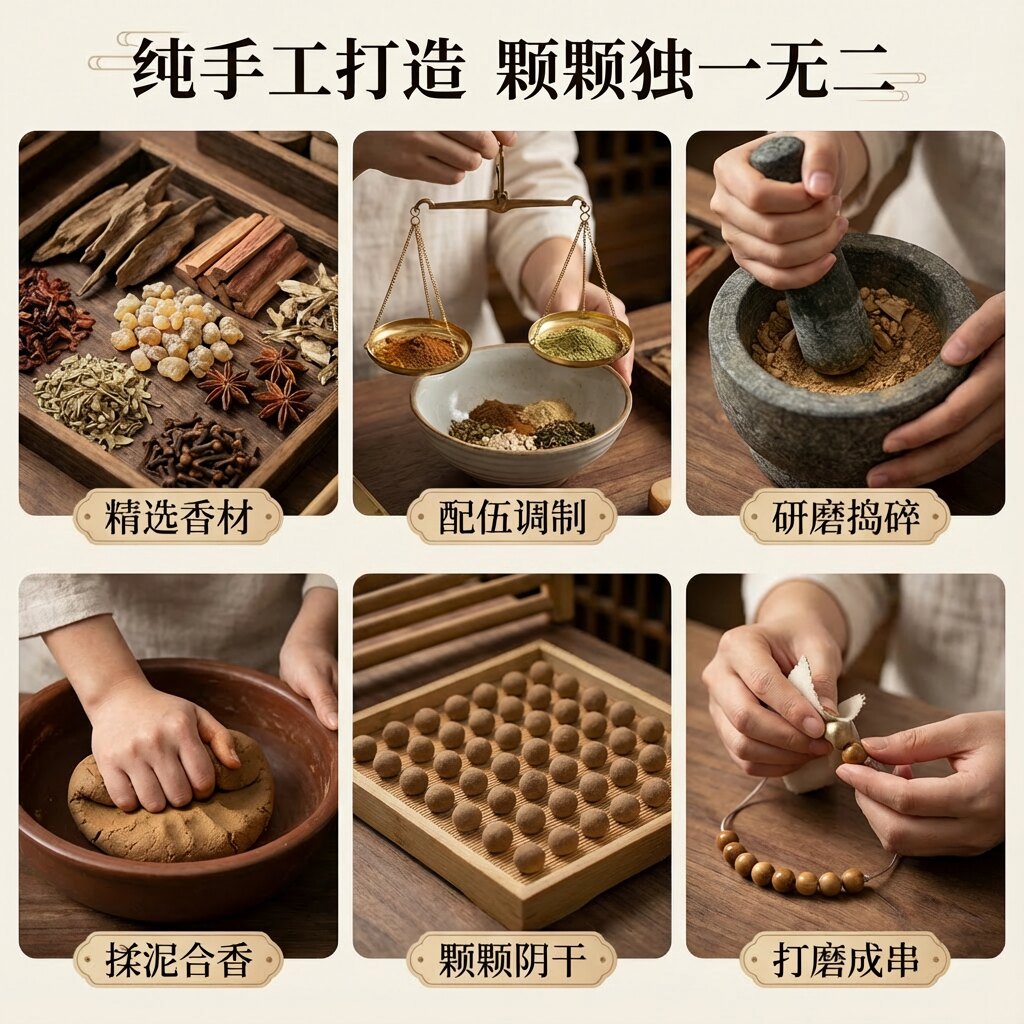 纯手工打造 颗颗独一无二

精选香材

配伍调制

研磨捣碎

揉泥合香

颗颗阴干

打磨成串