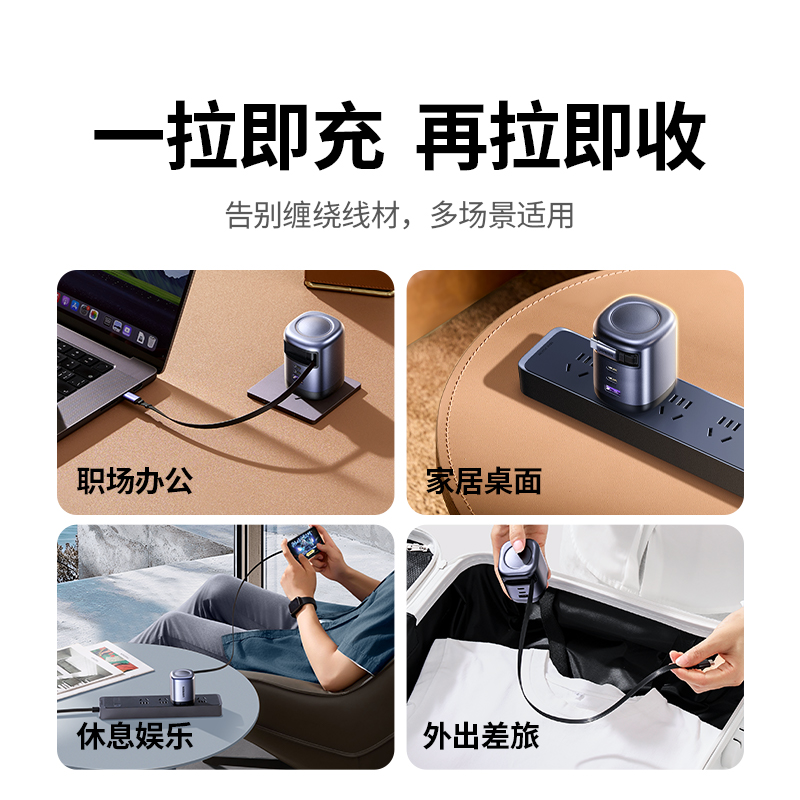 一拉即充 再拉即收

告别缠绕线材，多场景适用

职场办公

家居桌面

休息娱乐

外出差旅