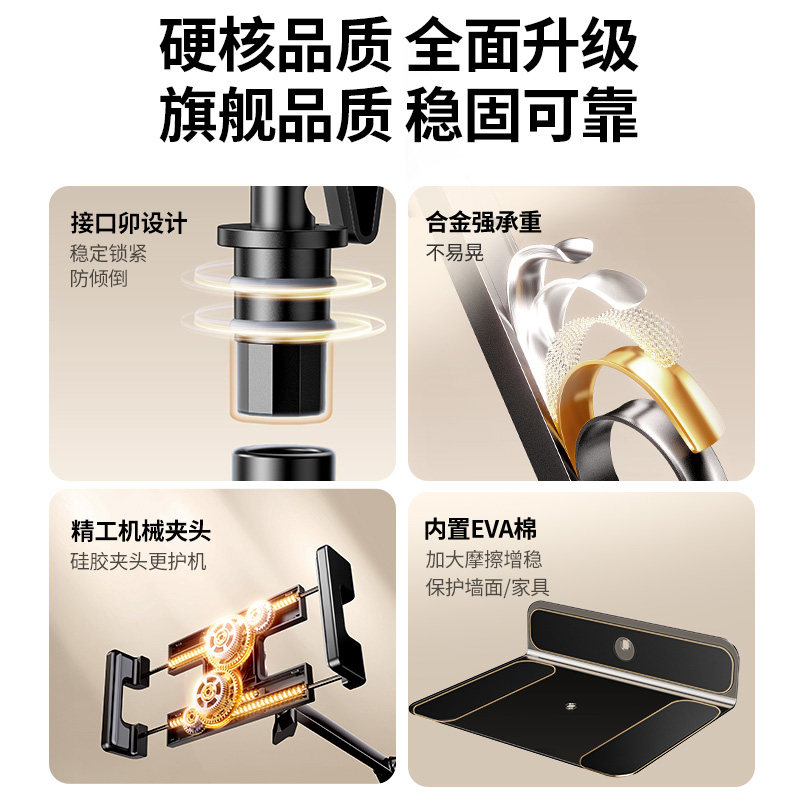 硬核品质 全面升级
旗舰品质 稳固可靠

接口卯设计
稳定锁紧
防倾倒

合金强承重
不易晃

精工机械夹头
硅胶夹头更护机

内置EVA棉
加大摩擦增稳
保护墙面/家具