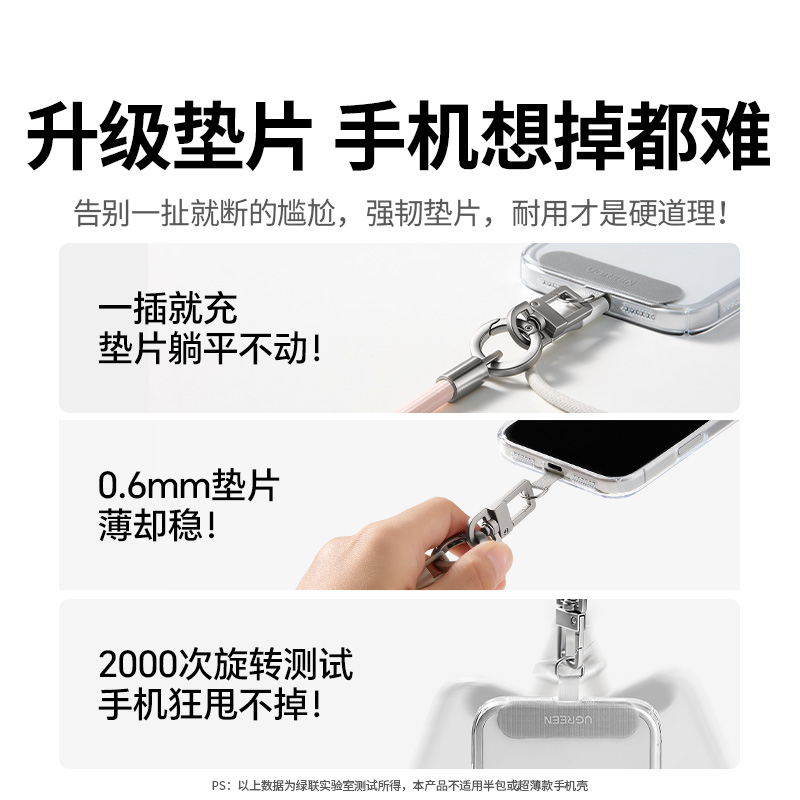 升级垫片 手机想掉都难

告别一扯就断的尴尬，强韧垫片，耐用才是硬道理！

一插就充
垫片躺平不动！

UGREEN

0.6mm垫片
薄却稳！

2000次旋转测试
手机狂甩不掉！

UGREEN

PS：以上数据为绿联实验室测试所得，本产品不适用半包或超薄款手机壳