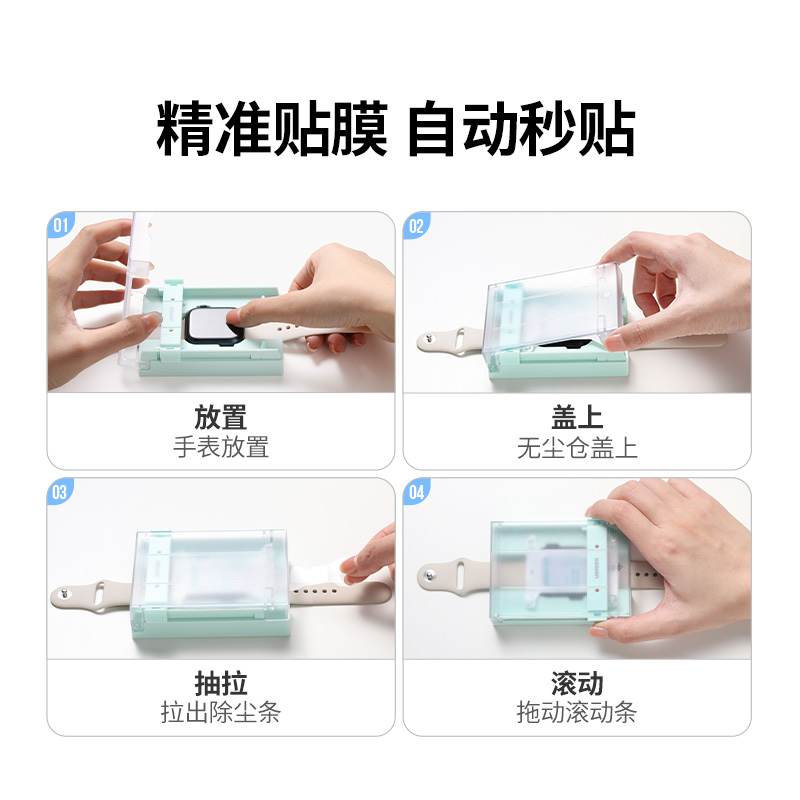 精准贴膜 自动秒贴

01

放置
手表放置

02

盖上
无尘仓盖上

03

抽拉
拉出除尘条

04

UGREEN

滚动
拖动滚动条