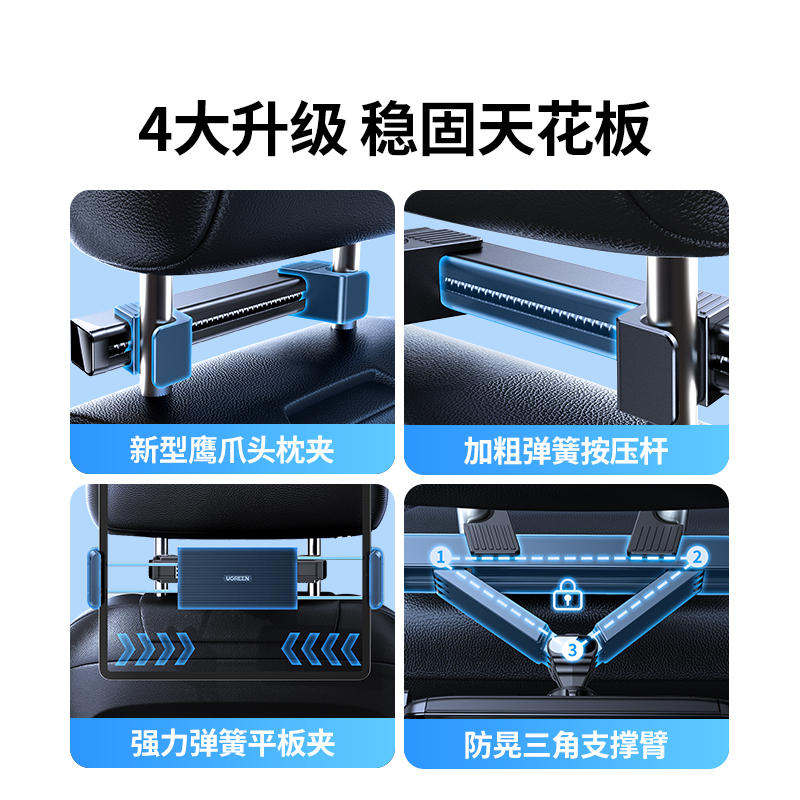 4大升级 稳固天花板

新型鹰爪头枕夹

加粗弹簧按压杆

UGREEN

强力弹簧平板夹

1
2
3

防晃三角支撑臂